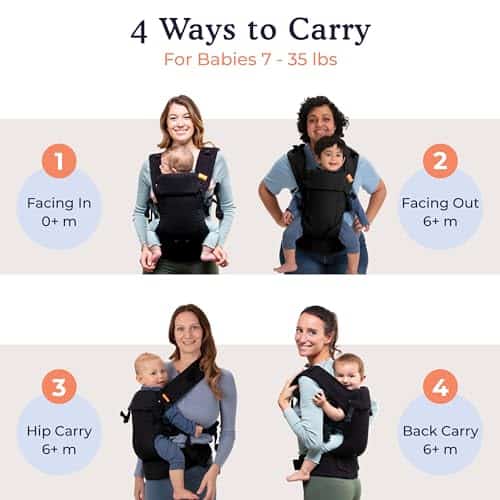 4 Ways to Carry
For Babies 7 - 35 lbs

1
Facing In
0+ m

2
Facing Out
6+ m

3
Hip Carry
6+ m

4
Back Carry
6+ m