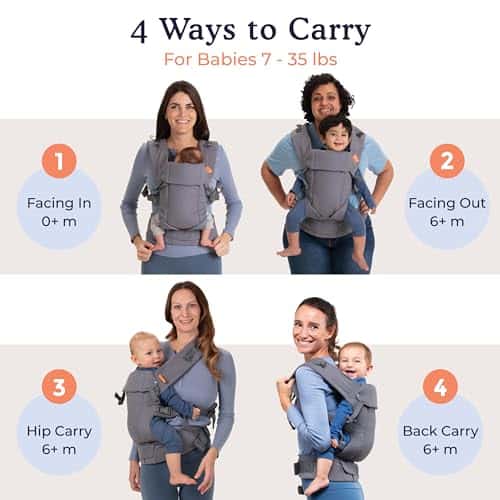 4 Ways to Carry
For Babies 7 - 35 lbs

1
Facing In
0+ m

2
Facing Out
6+ m

3
Hip Carry
6+ m

4
Back Carry
6+ m