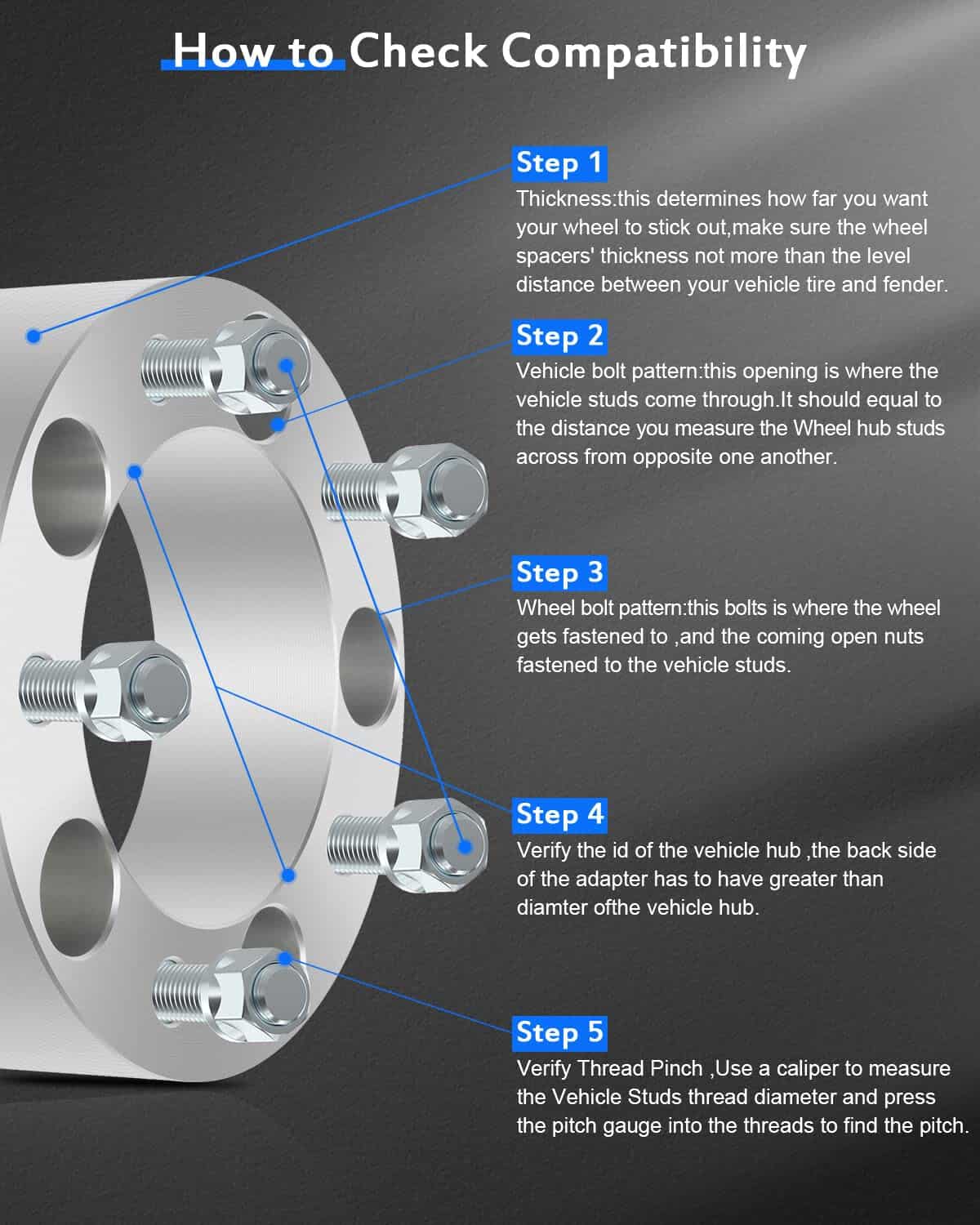 How to Check Compatibility

Step 1
Thickness:this determines how far you want your wheel to stick out,make sure the wheel spacers' thickness not more than the level distance between your vehicle tire and fender.

Step 2
Vehicle bolt pattern:this opening is where the vehicle studs come through.It should equal to the distance you measure the Wheel hub studs across from opposite one another.

Step 3
Wheel bolt pattern:this bolts is where the wheel gets fastened to ,and the coming open nuts fastened to the vehicle studs.

Step 4
Verify the id of the vehicle hub ,the back side of the adapter has to have greater than diamter ofthe vehicle hub.

Step 5
Verify Thread Pinch ,Use a caliper to measure the Vehicle Studs thread diameter and press the pitch gauge into the threads to find the pitch.