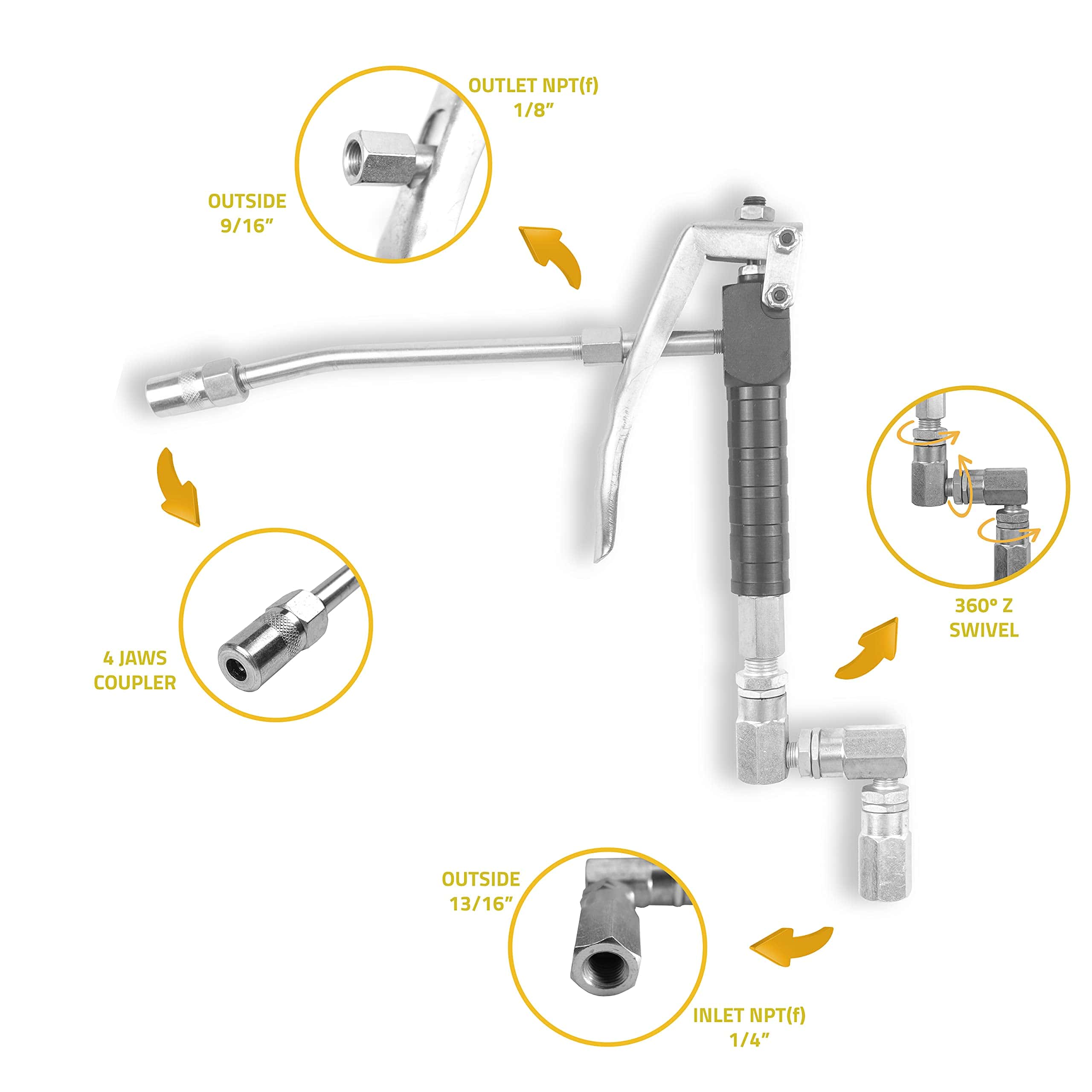 OUTLET NPT(f)
1/8”

OUTSIDE
9/16”

4 JAWS
COUPLER

360º Z
SWIVEL

OUTSIDE
13/16”

INLET NPT(f)
1/4”