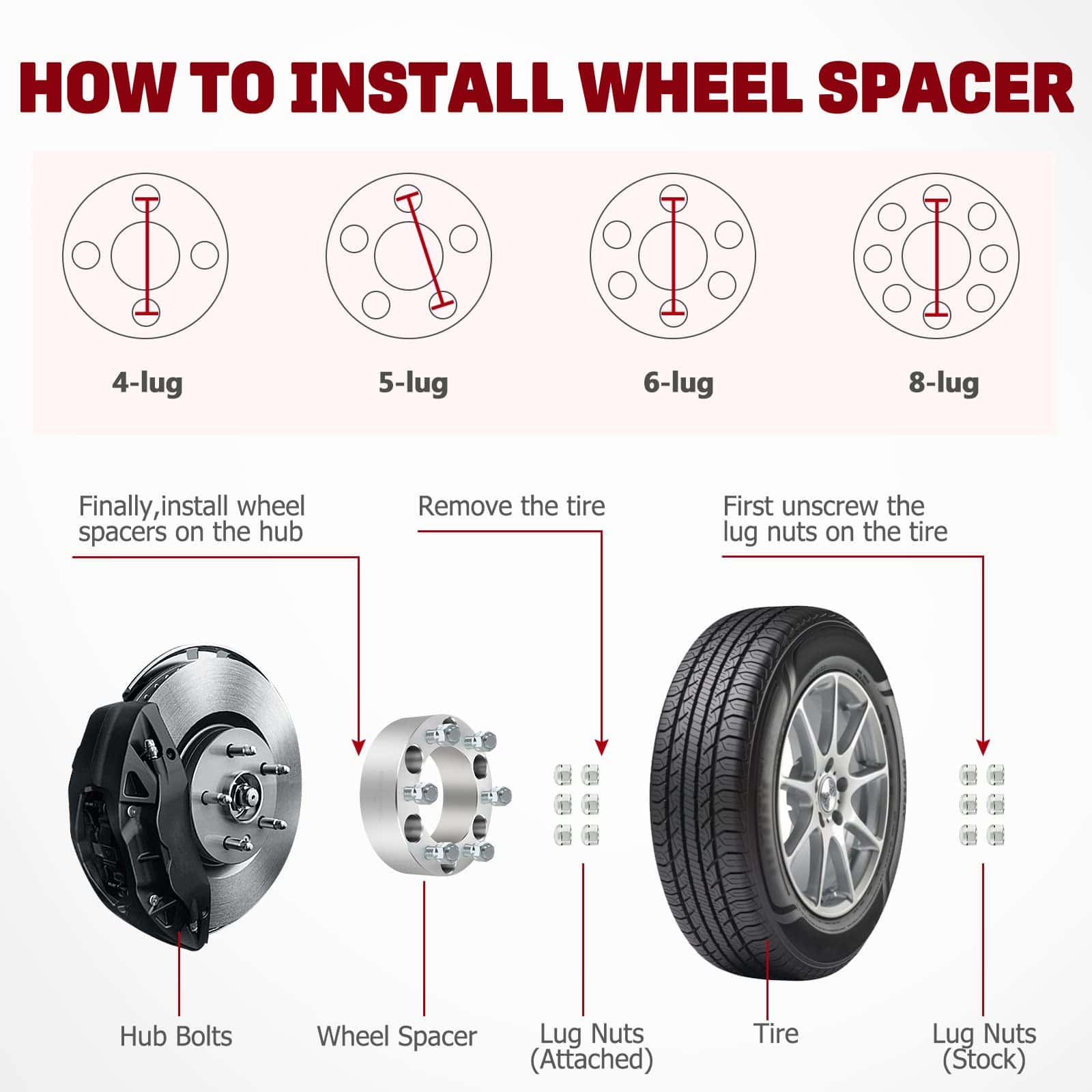 HOW TO INSTALL WHEEL SPACER

4-lug

5-lug

6-lug

8-lug

Finally,install wheel spacers on the hub

Remove the tire

First unscrew the lug nuts on the tire

Hub Bolts

Wheel Spacer

Lug Nuts (Attached)

Tire

Lug Nuts (Stock)