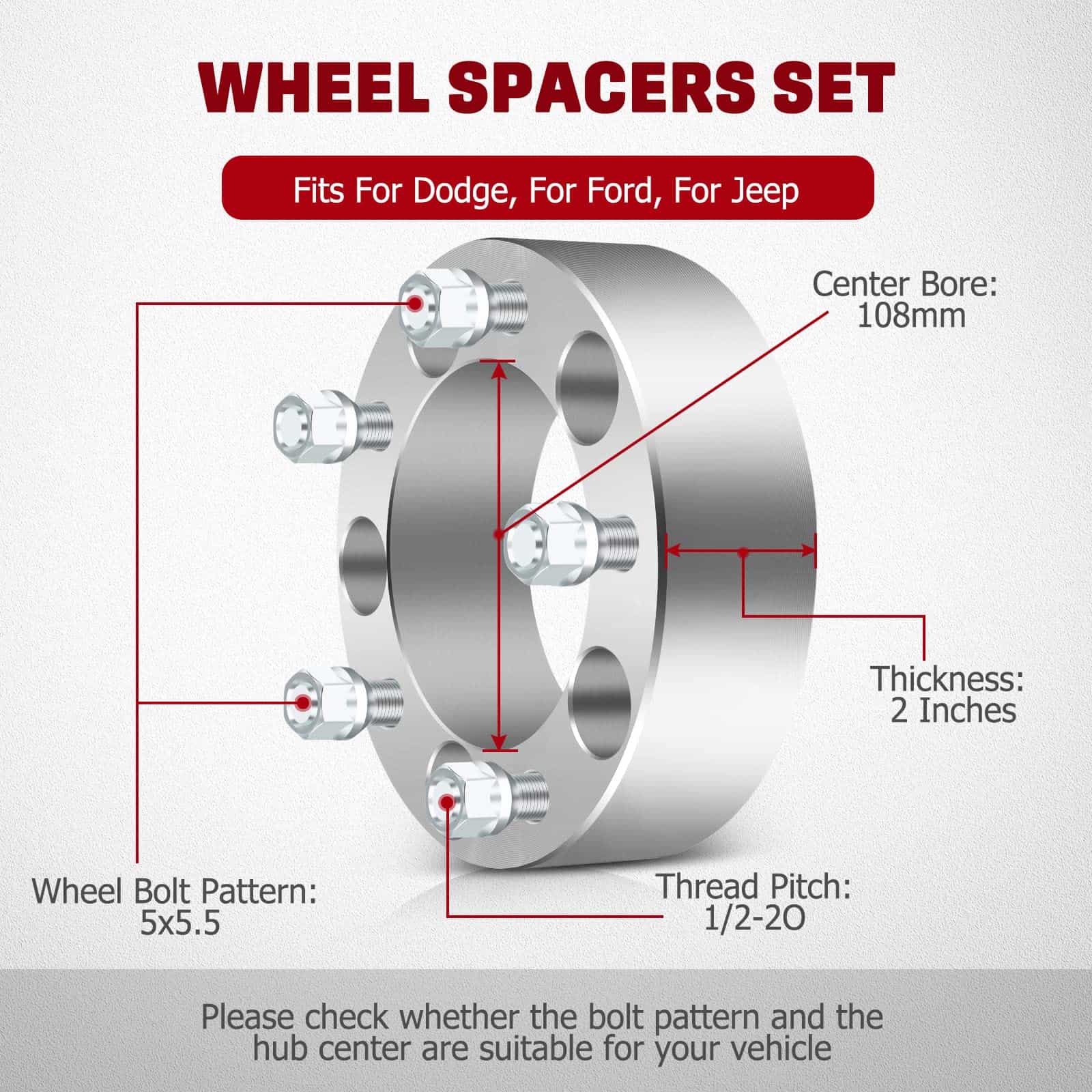 WHEEL SPACERS SET

Fits For Dodge, For Ford, For Jeep

Center Bore:
108mm

Thickness:
2 Inches

Wheel Bolt Pattern:
5x5.5

Thread Pitch:
1/2-20

Please check whether the bolt pattern and the hub center are suitable for your vehicle