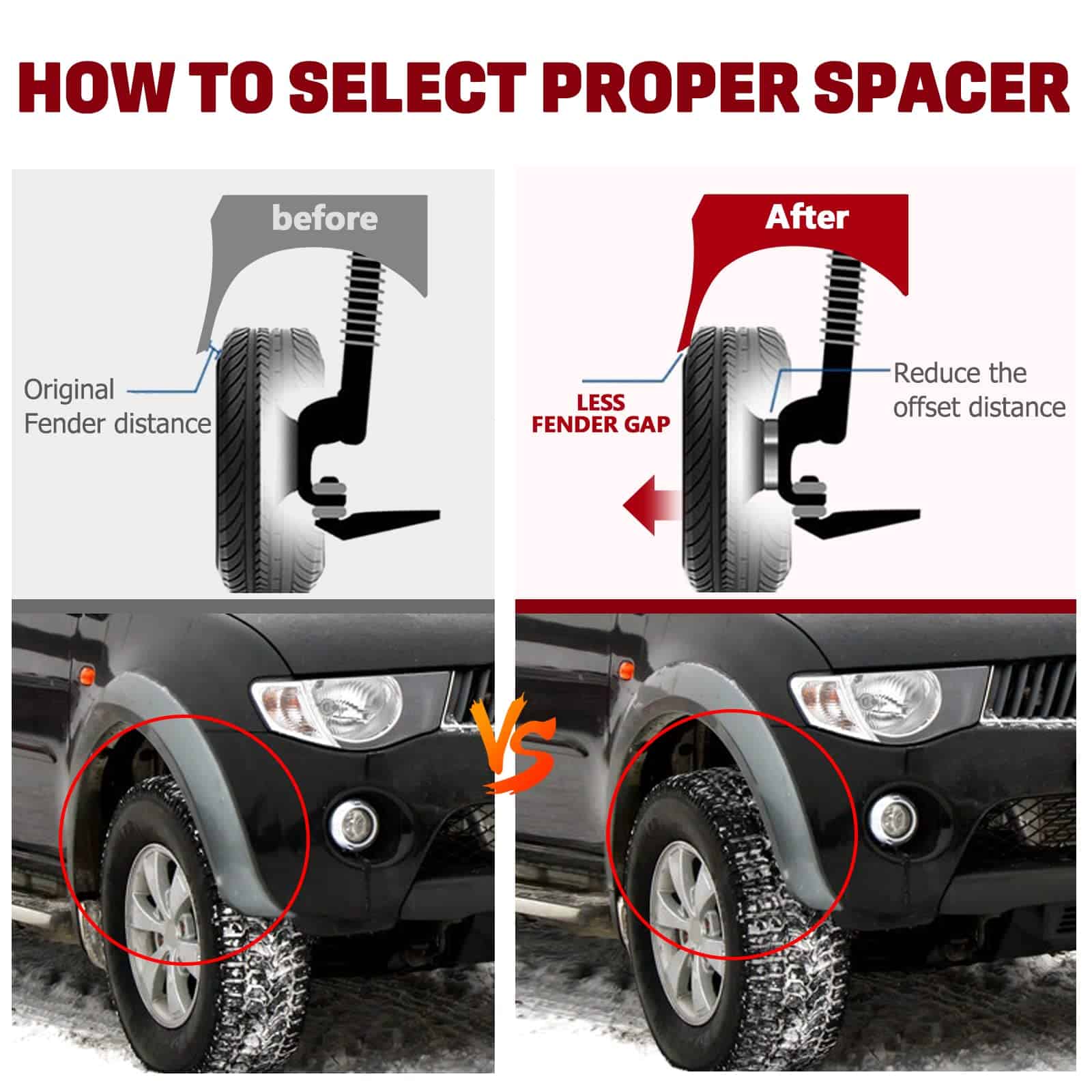 HOW TO SELECT PROPER SPACER

before

Original Fender distance

After

LESS FENDER GAP

Reduce the offset distance

VS