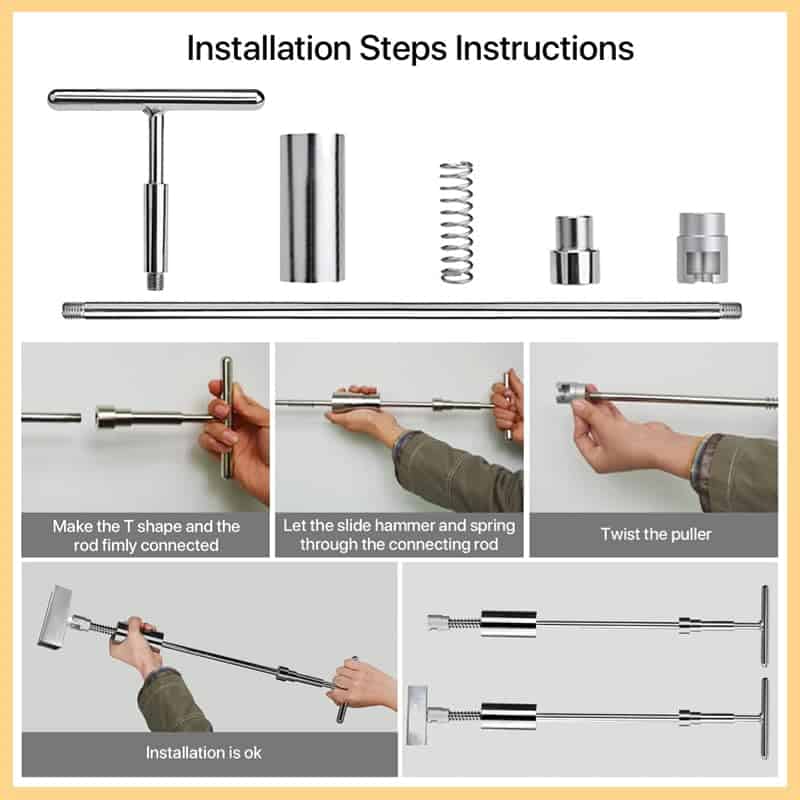 Installation Steps Instructions

Make the T shape and the rod fimly connected

Let the slide hammer and spring through the connecting rod

Twist the puller

Installation is ok