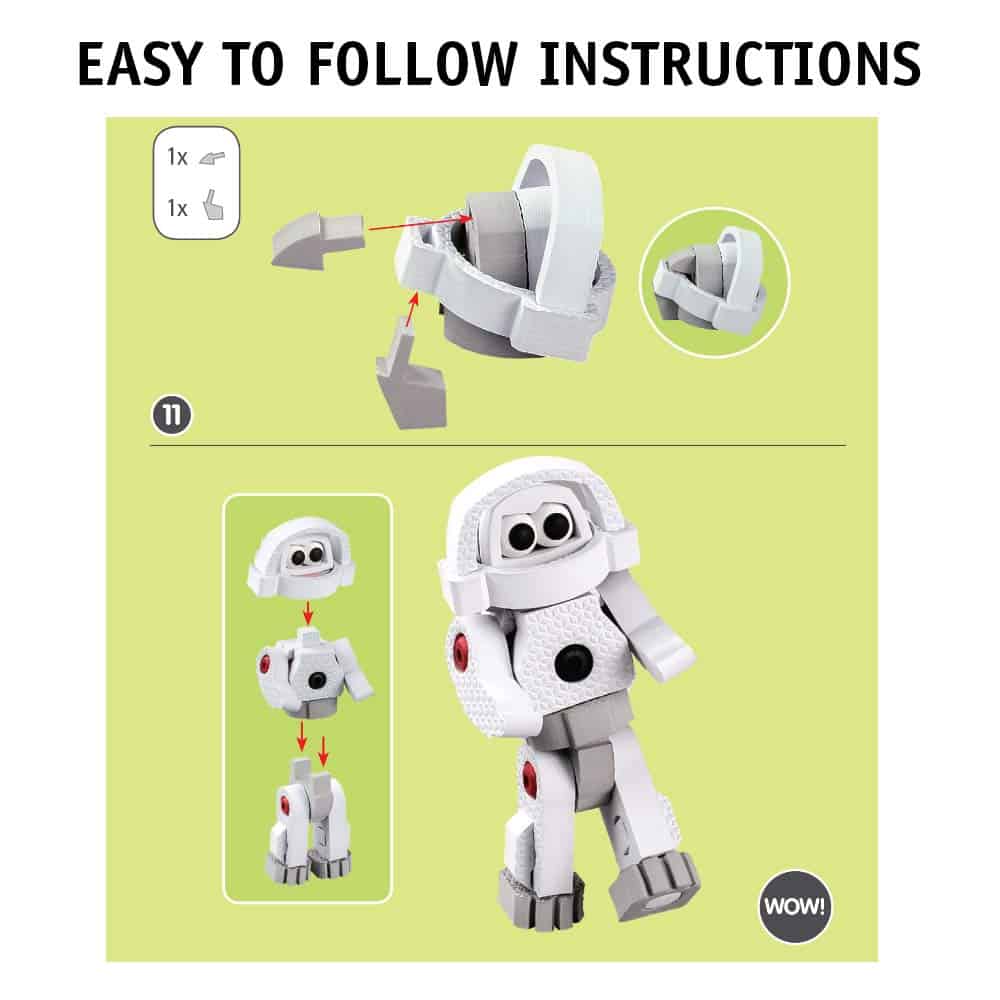 EASY TO FOLLOW INSTRUCTIONS

1x

1x

11

WOW!