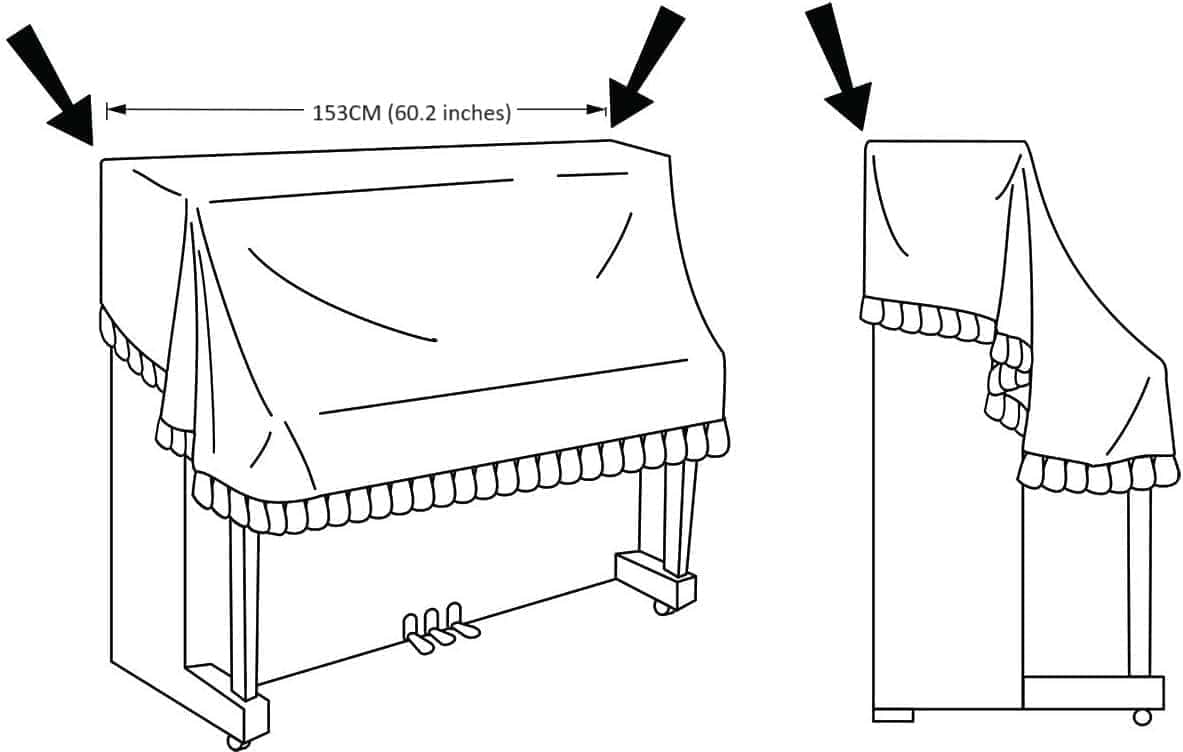 153CM (60.2 inches)