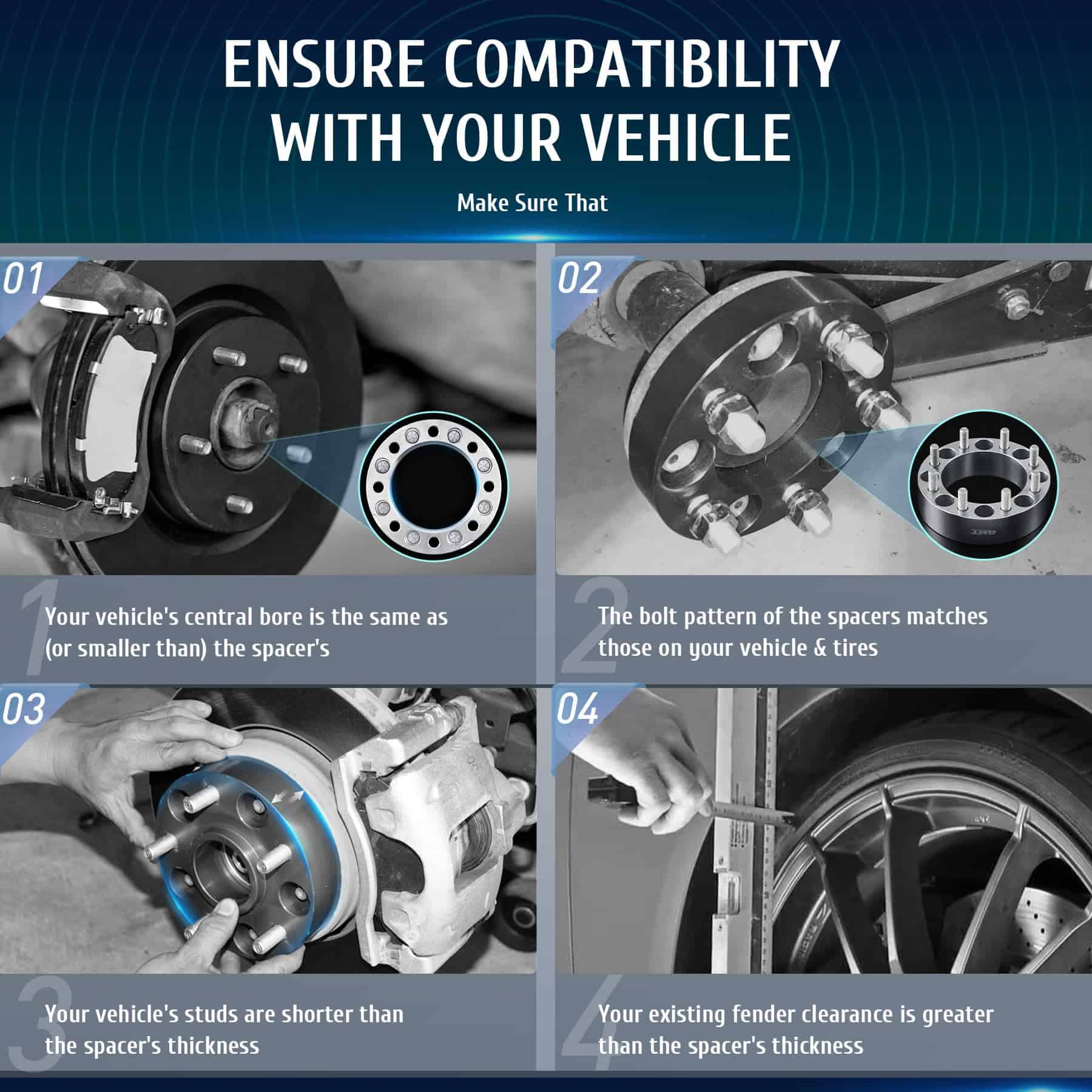 ENSURE COMPATIBILITY WITH YOUR VEHICLE

Make Sure That

01

1 Your vehicle's central bore is the same as (or smaller than) the spacer's

02

2 The bolt pattern of the spacers matches those on your vehicle & tires

03

3 Your vehicle's studs are shorter than the spacer's thickness

04

4 Your existing fender clearance is greater than the spacer's thickness