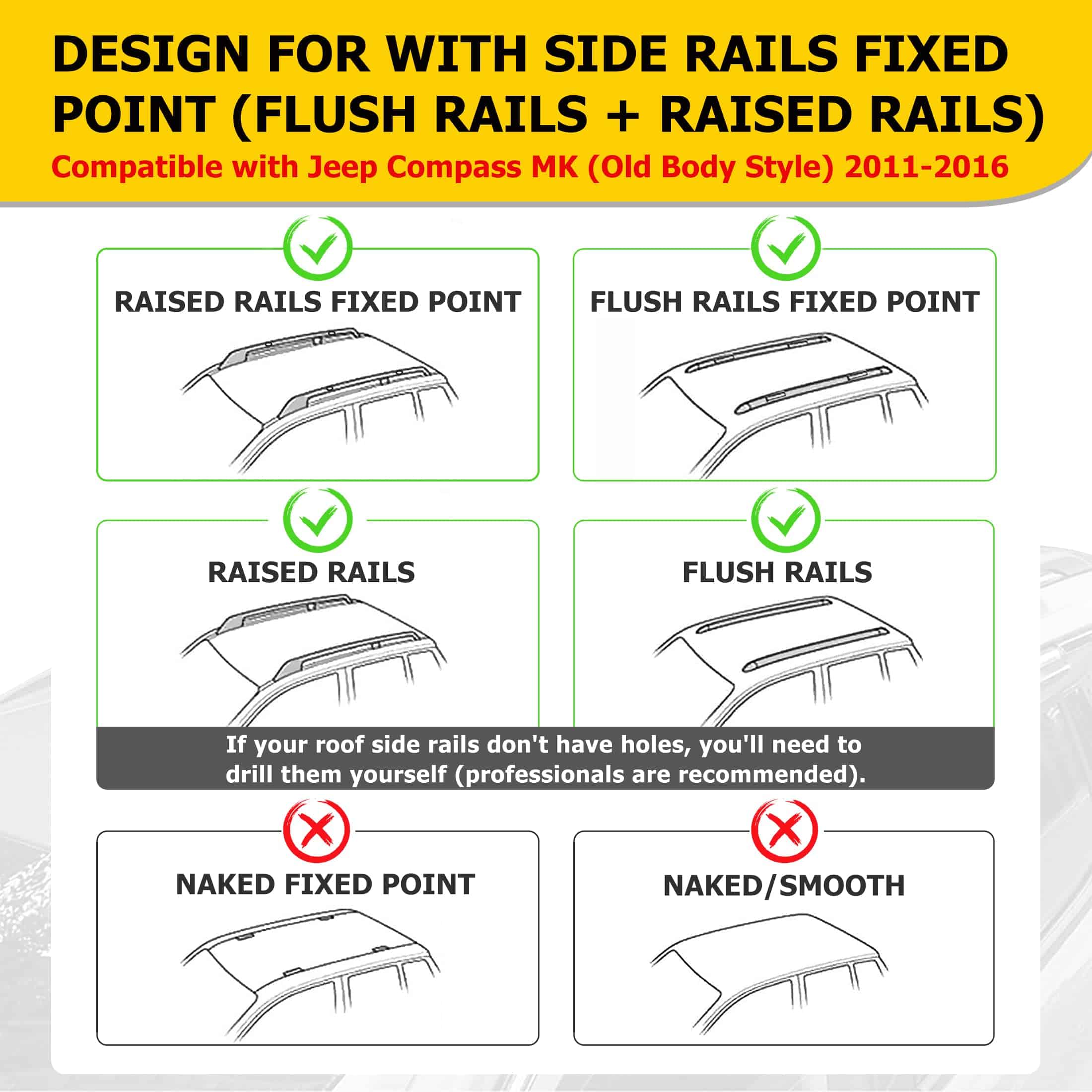 DESIGN FOR WITH SIDE RAILS FIXED POINT (FLUSH RAILS + RAISED RAILS)
Compatible with Jeep Compass MK (Old Body Style) 2011-2016

RAISED RAILS FIXED POINT

FLUSH RAILS FIXED POINT

RAISED RAILS

FLUSH RAILS

If your roof side rails don't have holes, you'll need to drill them yourself (professionals are recommended).

NAKED FIXED POINT

NAKED/SMOOTH