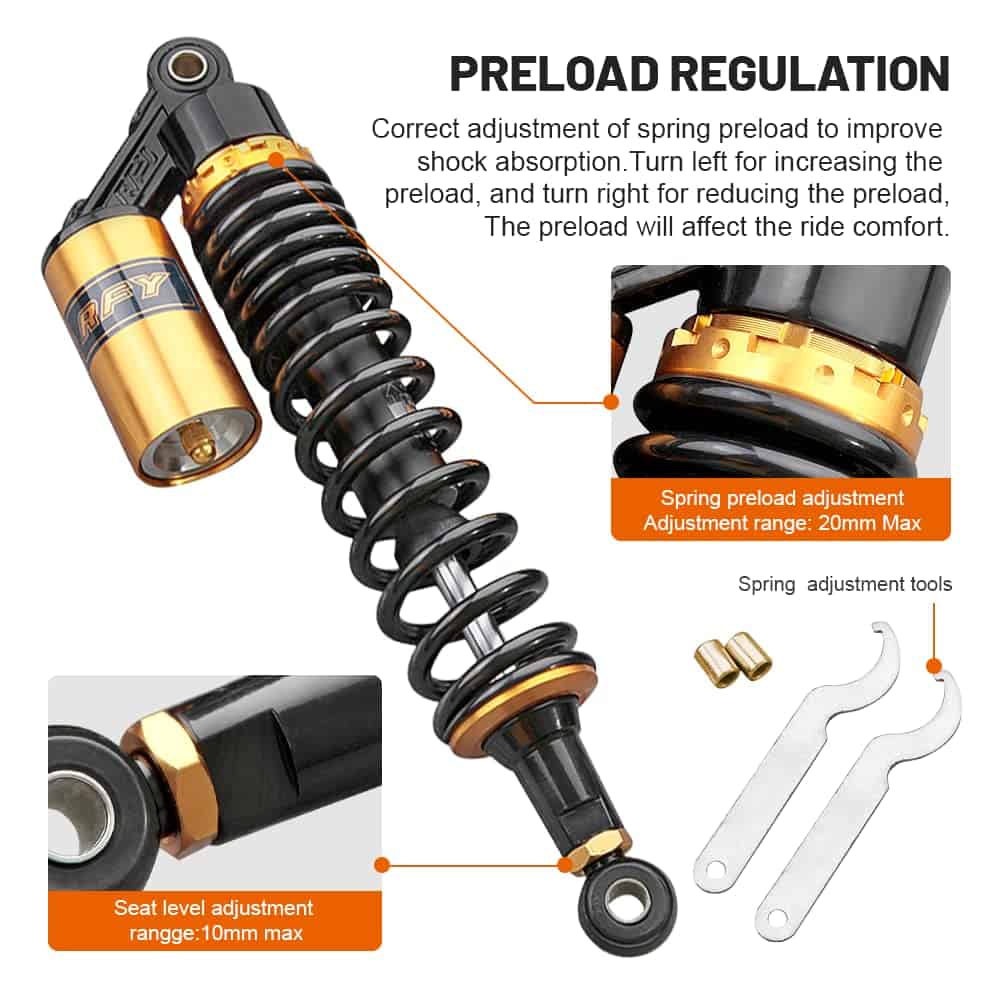 PRELOAD REGULATION

Correct adjustment of spring preload to improve shock absorption.Turn left for increasing the preload, and turn right for reducing the preload, The preload will affect the ride comfort.

RFY

Spring preload adjustment
Adjustment range: 20mm Max

Spring adjustment tools

Seat level adjustment
rangge:10mm max