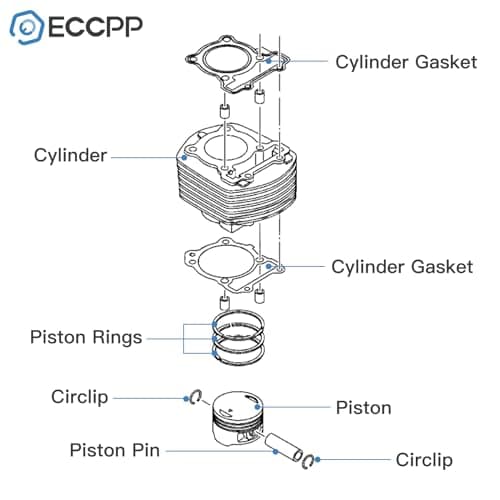 ECCPP

Cylinder Gasket

Cylinder

Cylinder Gasket

Piston Rings

Circlip

Piston

Piston Pin

Circlip