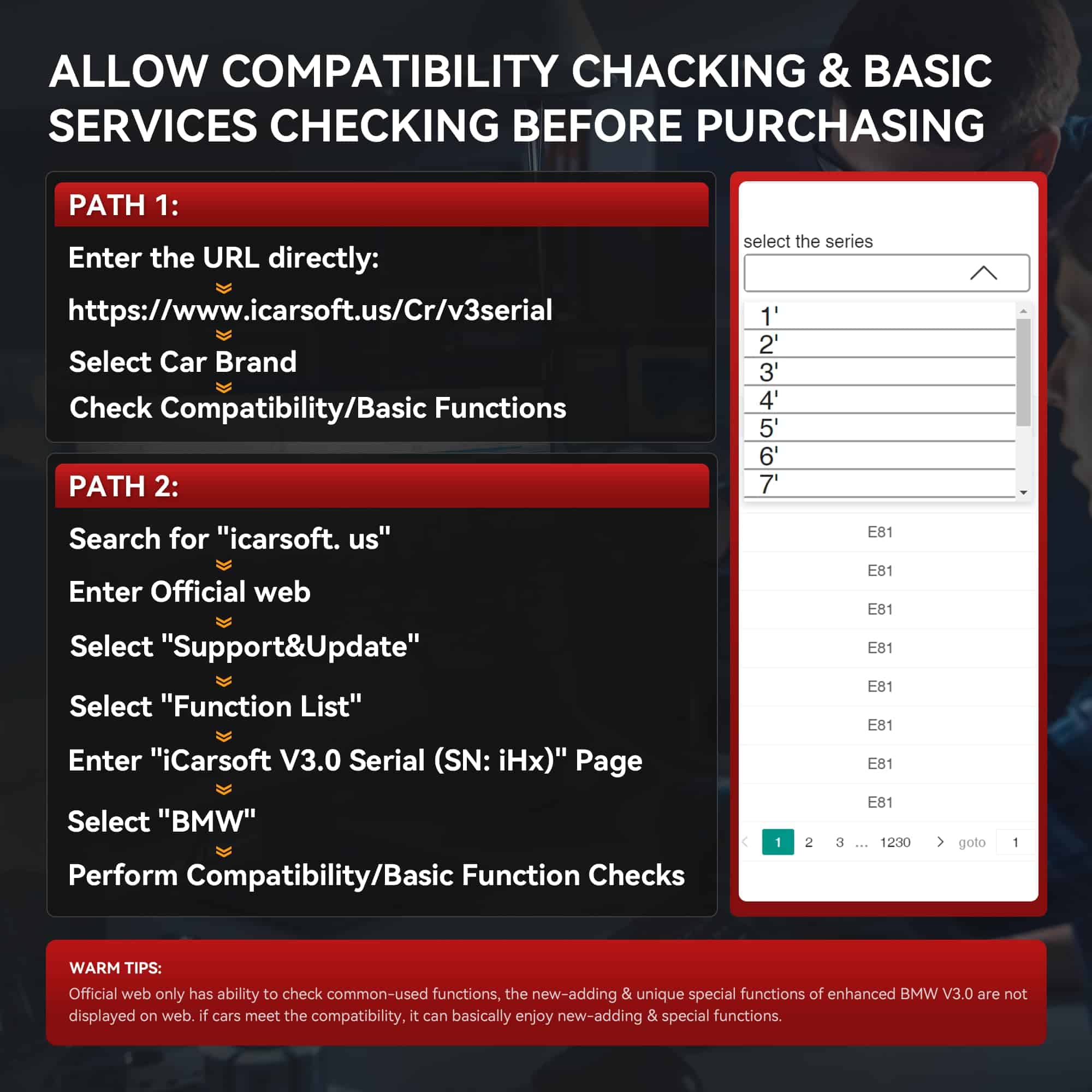 ALLOW COMPATIBILITY CHACKING & BASIC SERVICES CHECKING BEFORE PURCHASING

PATH 1:

Enter the URL directly:

https://www.icarsoft.us/Cr/v3serial

Select Car Brand

Check Compatibility/Basic Functions

PATH 2:

Search for "icarsoft. us"

Enter Official web

Select "Support&Update"

Select "Function List"

Enter "iCarsoft V3.0 Serial (SN: iHx)" Page

Select "BMW"

Perform Compatibility/Basic Function Checks

select the series

1'
2'
3'
4'
5'
6'
7'

E81
E81
E81
E81
E81
E81
E81
E81

1 2 3 ... 1230 goto 1

WARM TIPS:
Official web only has ability to check common-used functions, the new-adding & unique special functions of enhanced BMW V3.0 are not displayed on web. if cars meet the compatibility, it can basically enjoy new-adding & special functions.