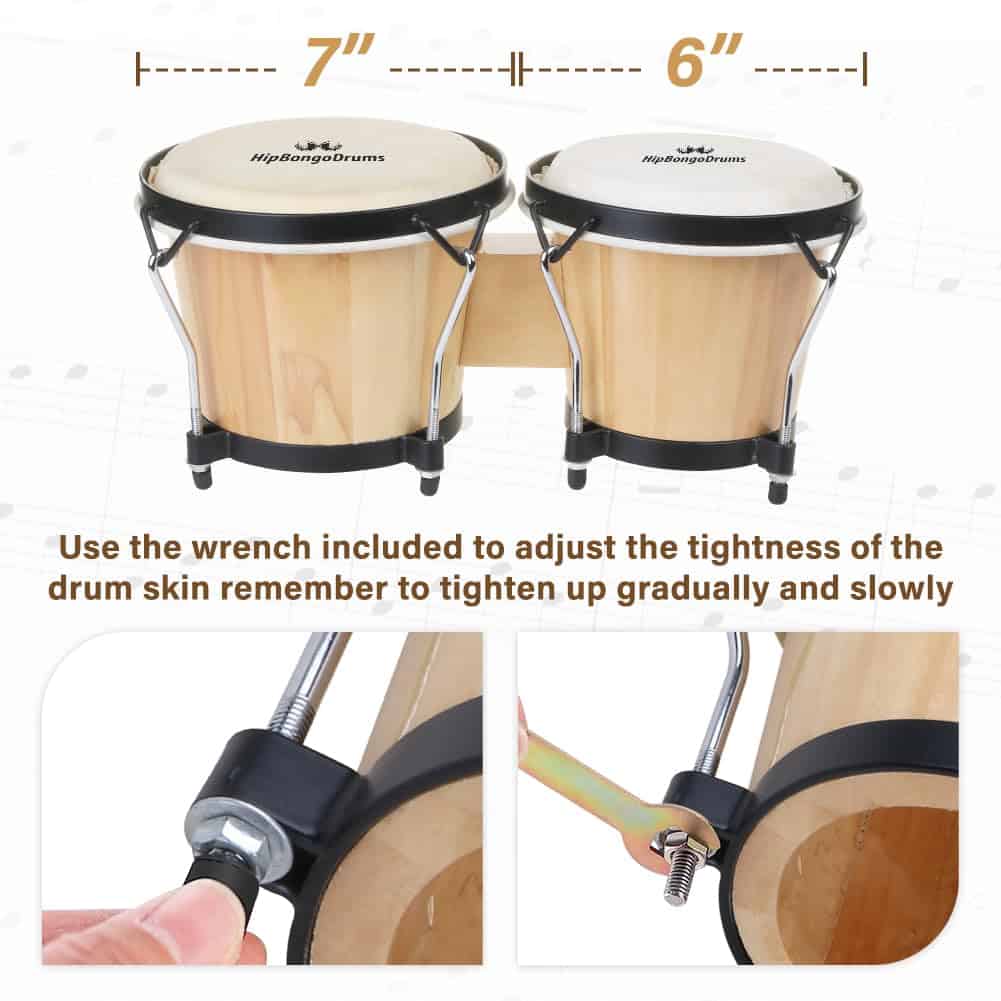 7”

6”

HipBongoDrums

HipBongoDrums

Use the wrench included to adjust the tightness of the drum skin remember to tighten up gradually and slowly