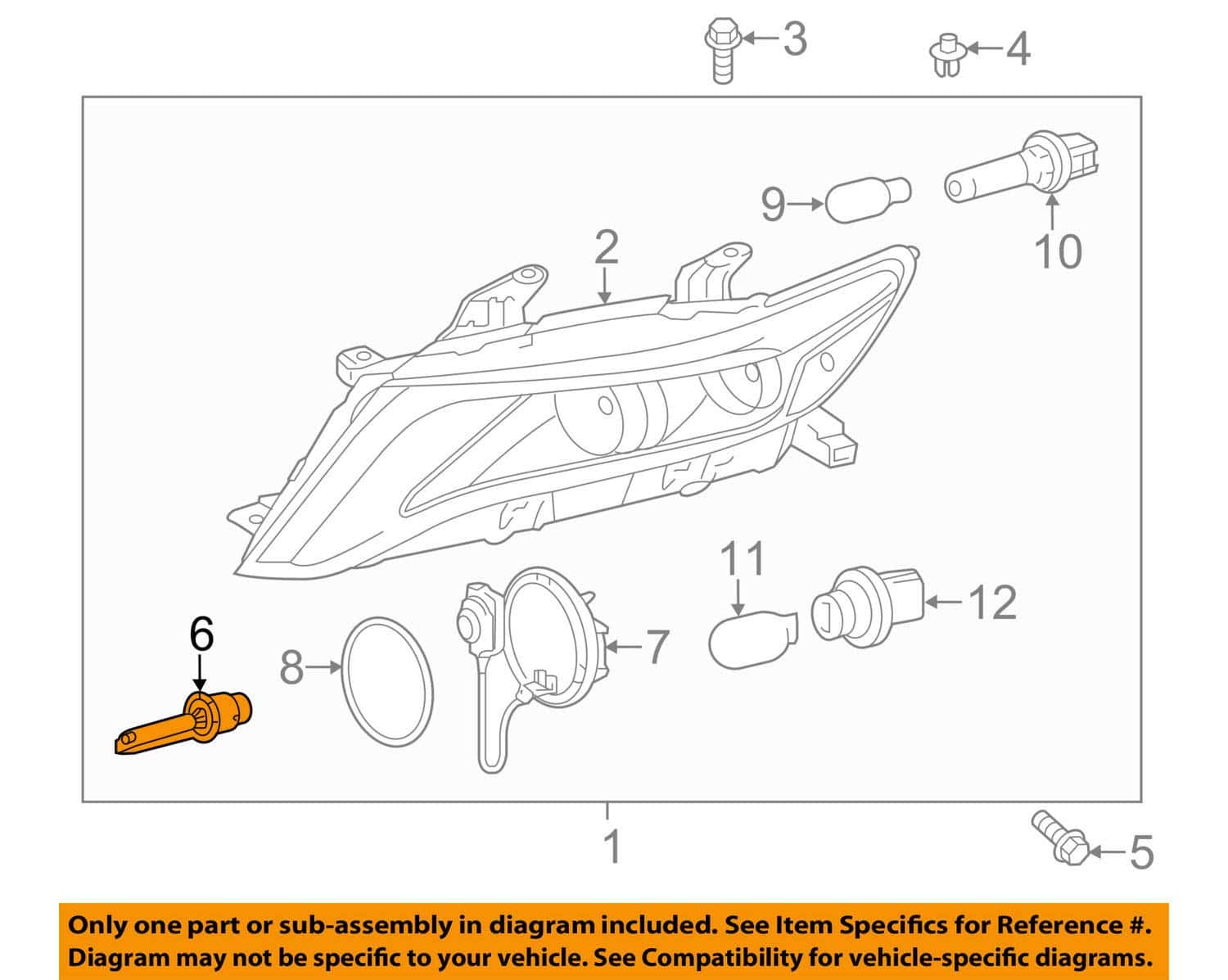 3
4
9
10
2
11
12
6
8
7
1
5

Only one part or sub-assembly in diagram included. See Item Specifics for Reference #.
Diagram may not be specific to your vehicle. See Compatibility for vehicle-specific diagrams.