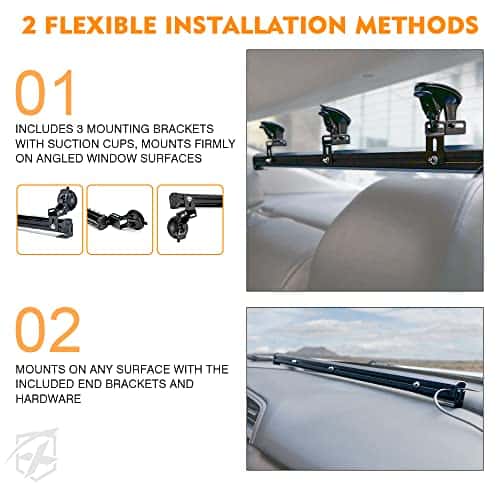 2 FLEXIBLE INSTALLATION METHODS

01

INCLUDES 3 MOUNTING BRACKETS WITH SUCTION CUPS, MOUNTS FIRMLY ON ANGLED WINDOW SURFACES

02

MOUNTS ON ANY SURFACE WITH THE INCLUDED END BRACKETS AND HARDWARE