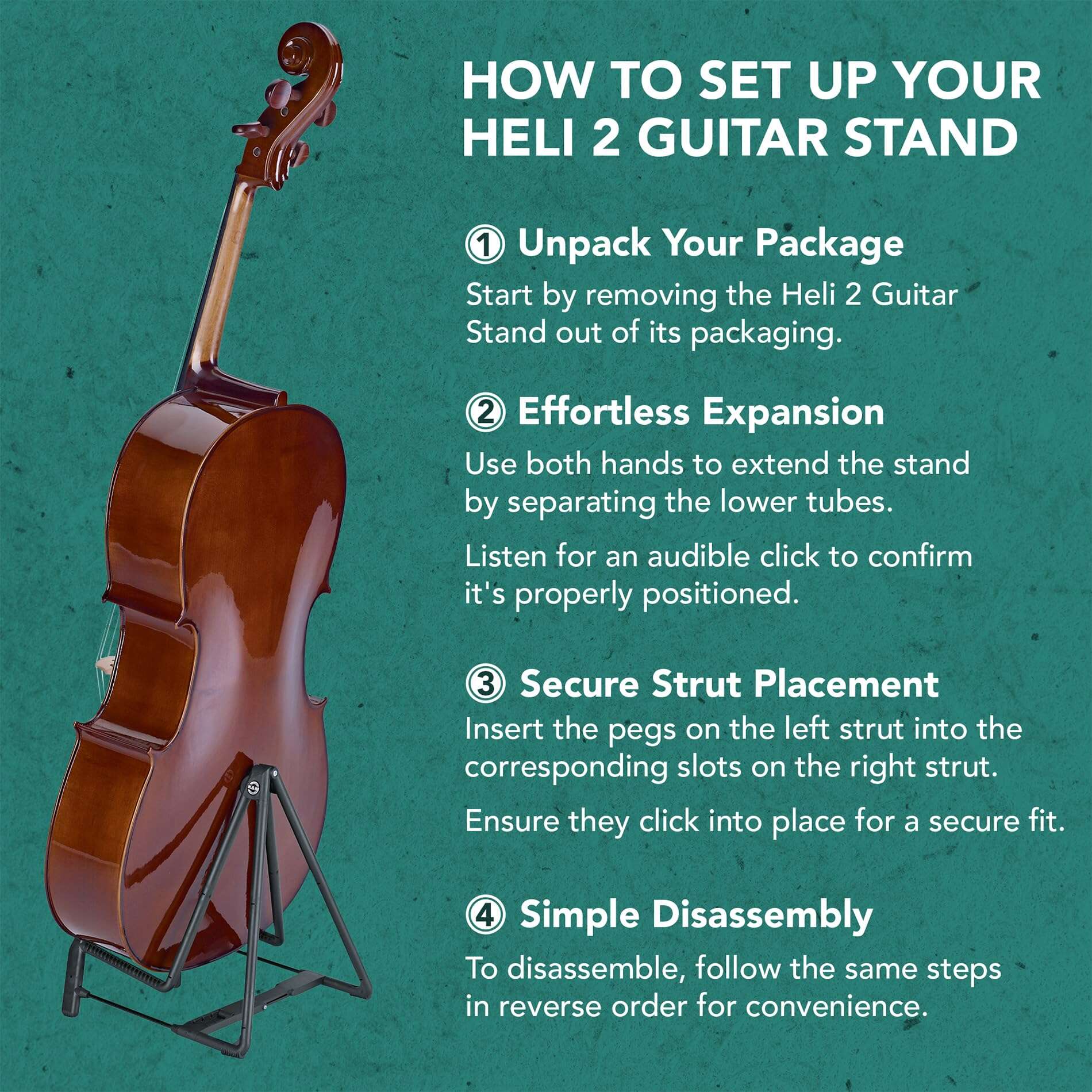 HOW TO SET UP YOUR HELI 2 GUITAR STAND

① Unpack Your Package

Start by removing the Heli 2 Guitar Stand out of its packaging.

② Effortless Expansion

Use both hands to extend the stand by separating the lower tubes.

Listen for an audible click to confirm it's properly positioned.

③ Secure Strut Placement

Insert the pegs on the left strut into the corresponding slots on the right strut.

Ensure they click into place for a secure fit.

④ Simple Disassembly

To disassemble, follow the same steps in reverse order for convenience.