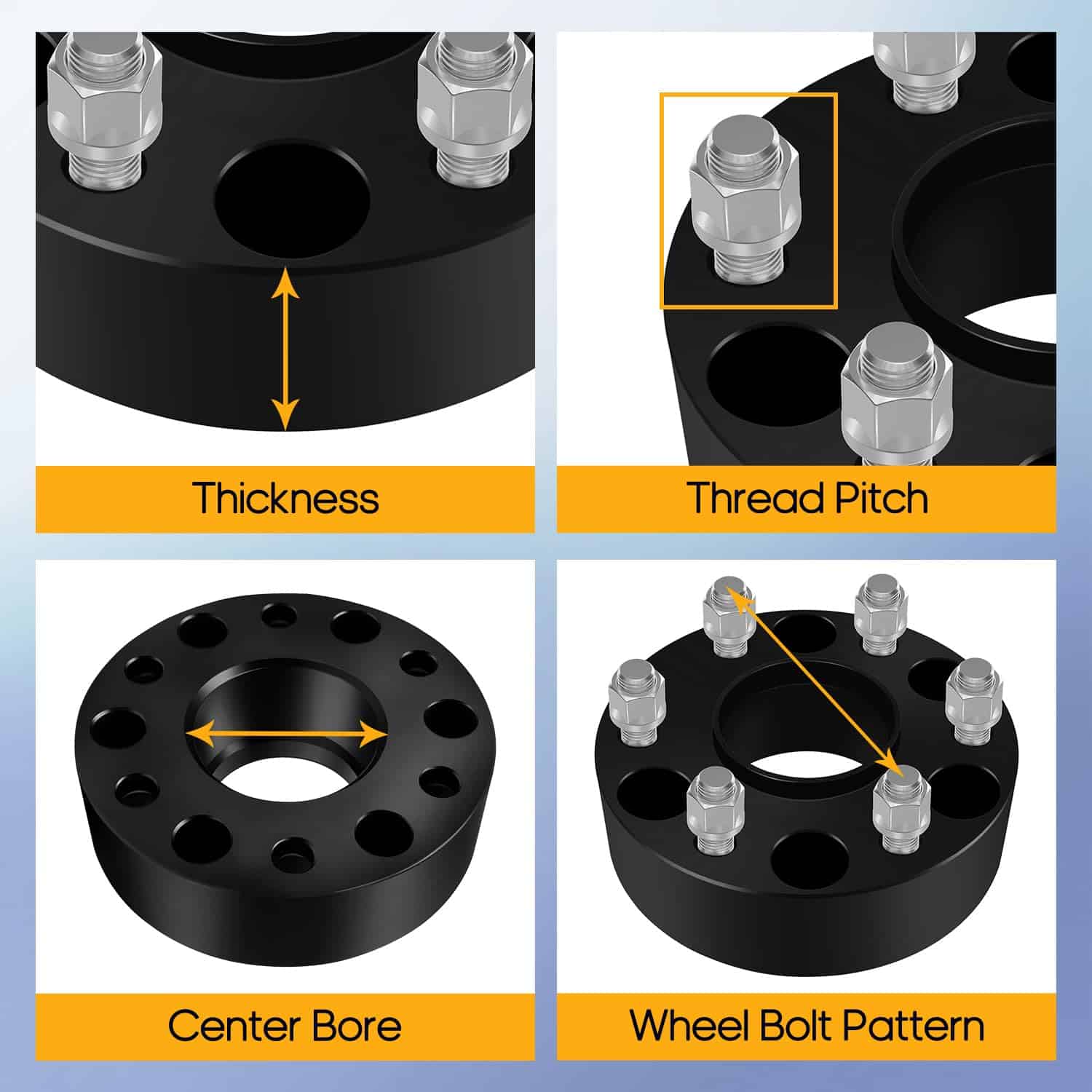 Thickness

Thread Pitch

Center Bore

Wheel Bolt Pattern