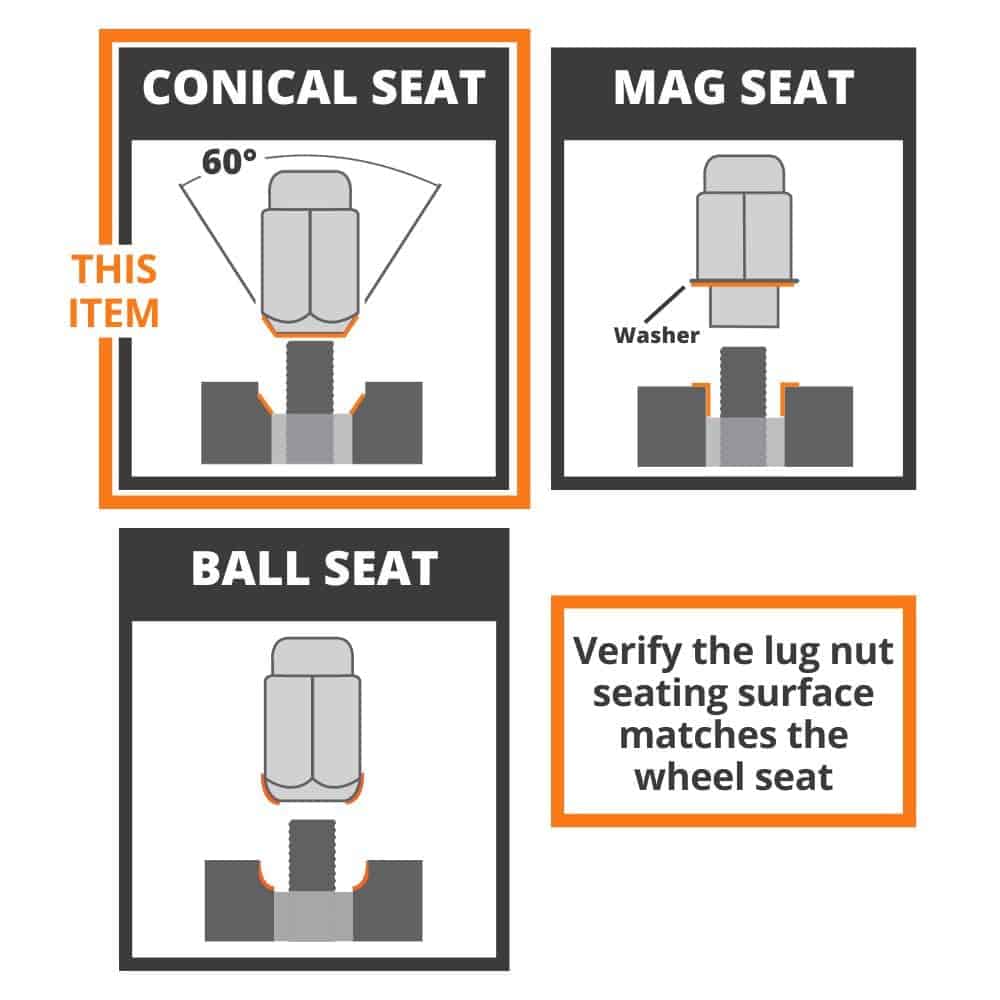 THIS ITEM

CONICAL SEAT

60°

MAG SEAT

Washer

BALL SEAT

Verify the lug nut seating surface matches the wheel seat