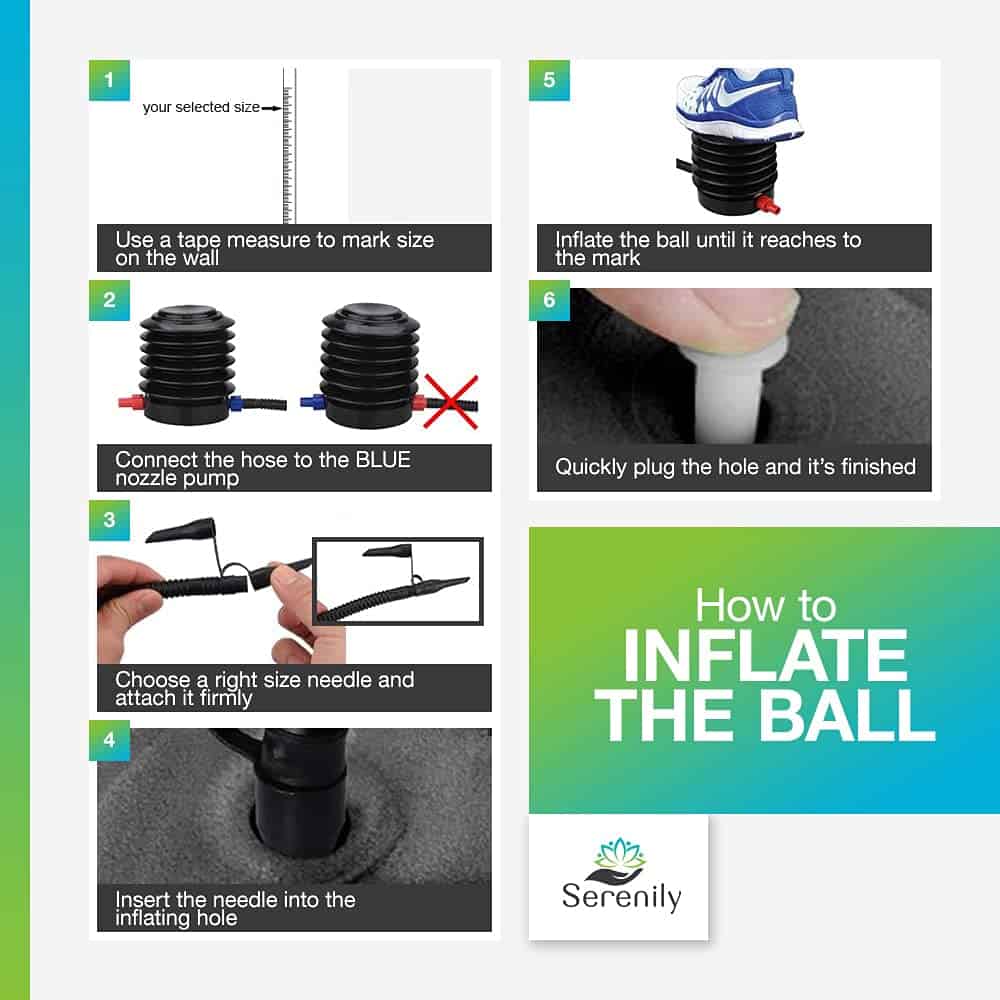 1

your selected size

Use a tape measure to mark size on the wall

2

Connect the hose to the BLUE nozzle pump

3

Choose a right size needle and attach it firmly

4

Insert the needle into the inflating hole

5

Inflate the ball until it reaches to the mark

6

Quickly plug the hole and it's finished

How to
INFLATE
THE BALL

Serenily