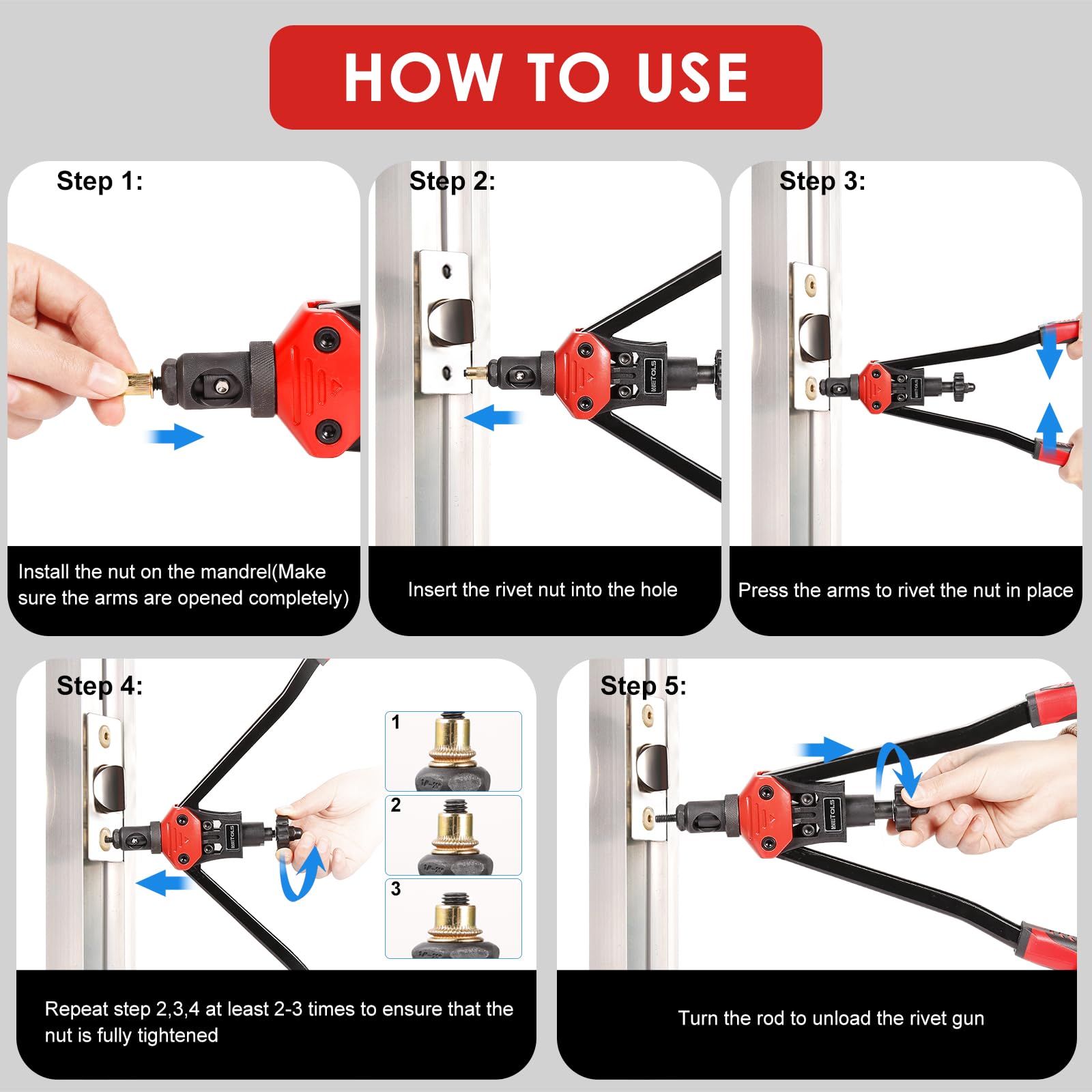 HOW TO USE

Step 1:

Install the nut on the mandrel(Make sure the arms are opened completely)

Step 2:

WETOLS

Insert the rivet nut into the hole

Step 3:

WETOLS

Press the arms to rivet the nut in place

Step 4:

WETOLS

1

2

3

Repeat step 2,3,4 at least 2-3 times to ensure that the nut is fully tightened

Step 5:

WETOLS

Turn the rod to unload the rivet gun