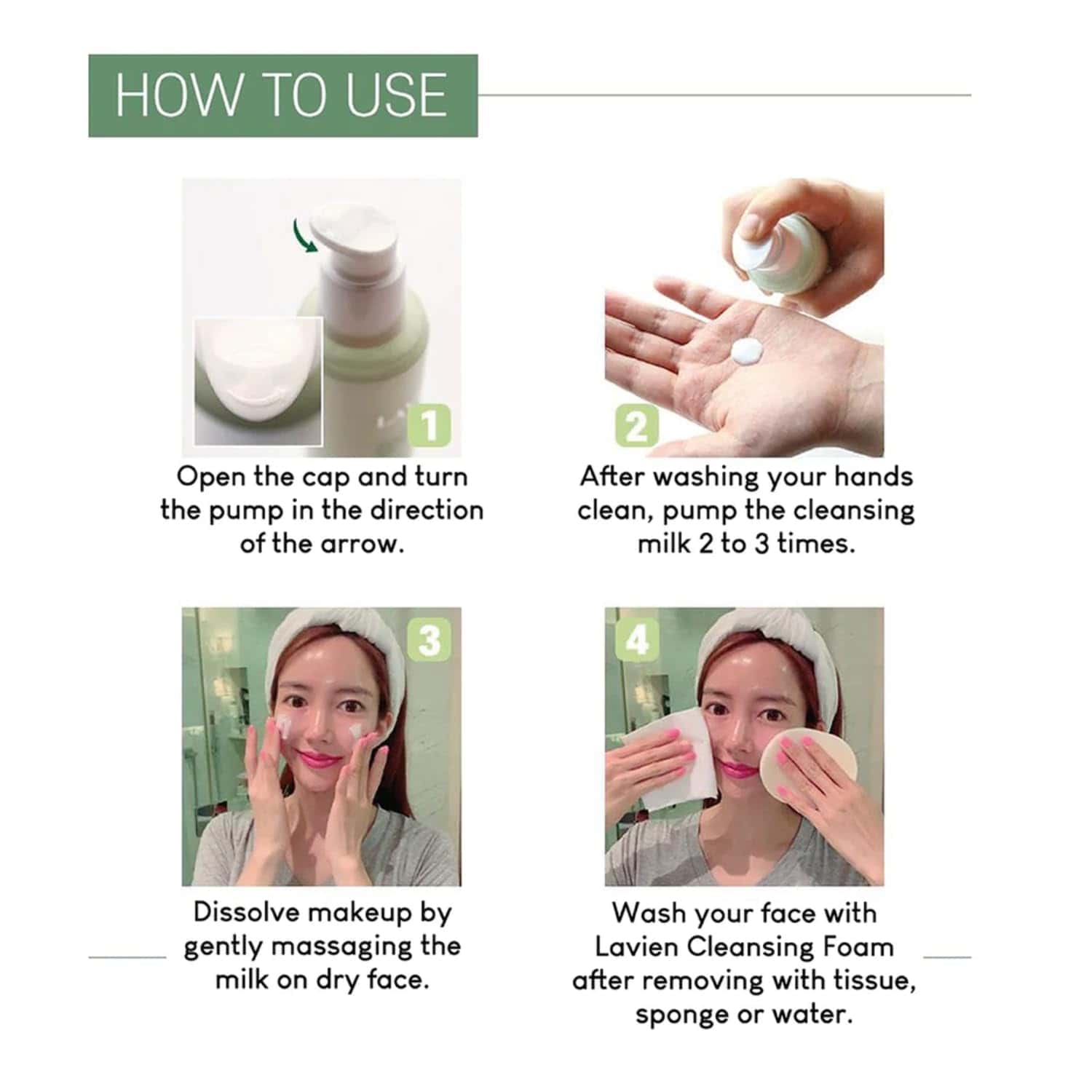 HOW TO USE

1

Open the cap and turn the pump in the direction of the arrow.

2

After washing your hands clean, pump the cleansing milk 2 to 3 times.

3

Dissolve makeup by gently massaging the milk on dry face.

4

Wash your face with Lavien Cleansing Foam after removing with tissue, sponge or water.