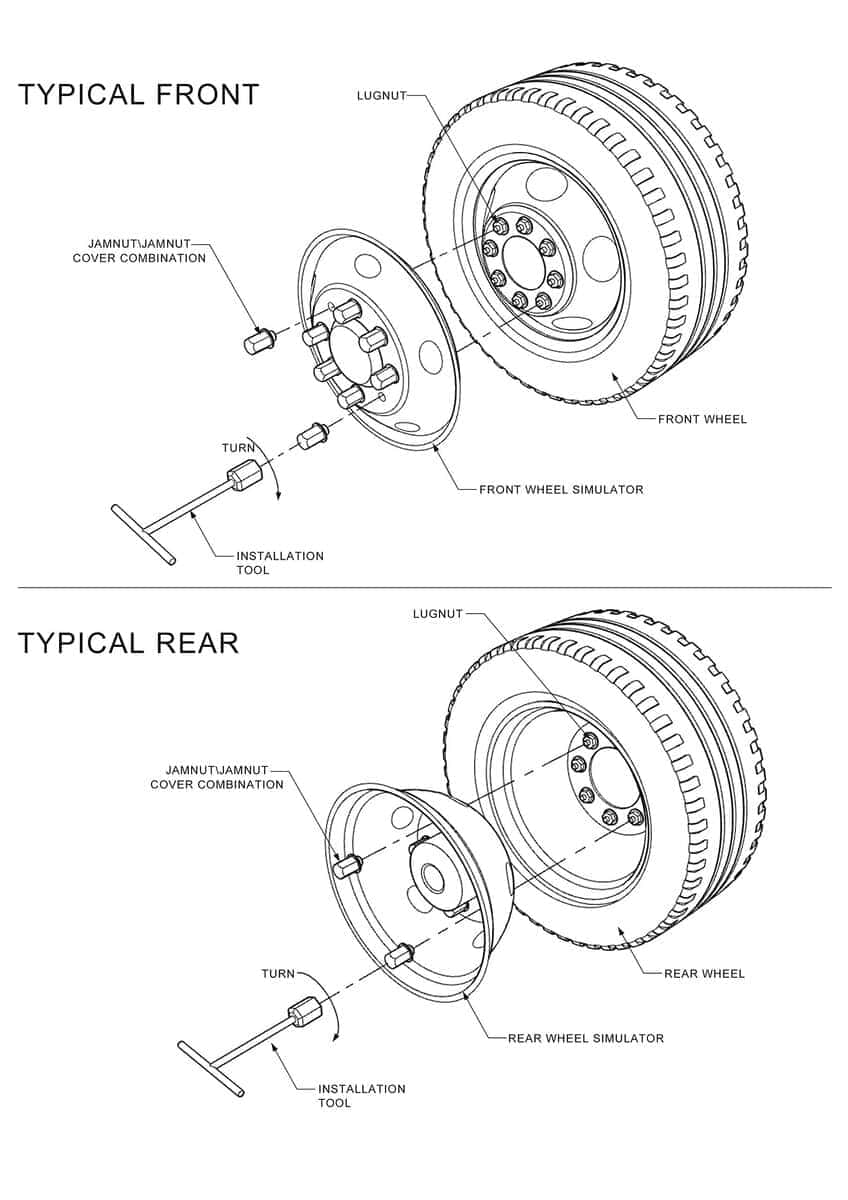 TYPICAL FRONT

LUGNUT

JAMNUT\JAMNUT COVER COMBINATION

FRONT WHEEL

TURN

FRONT WHEEL SIMULATOR

INSTALLATION TOOL

TYPICAL REAR

LUGNUT

JAMNUT\JAMNUT COVER COMBINATION

REAR WHEEL

TURN

REAR WHEEL SIMULATOR

INSTALLATION TOOL