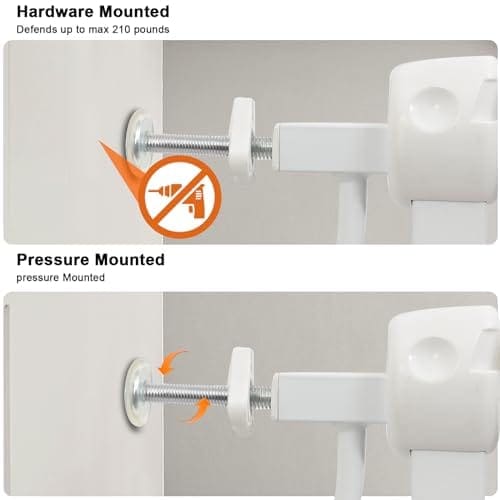 Hardware Mounted
Defends up to max 210 pounds

Pressure Mounted
pressure Mounted