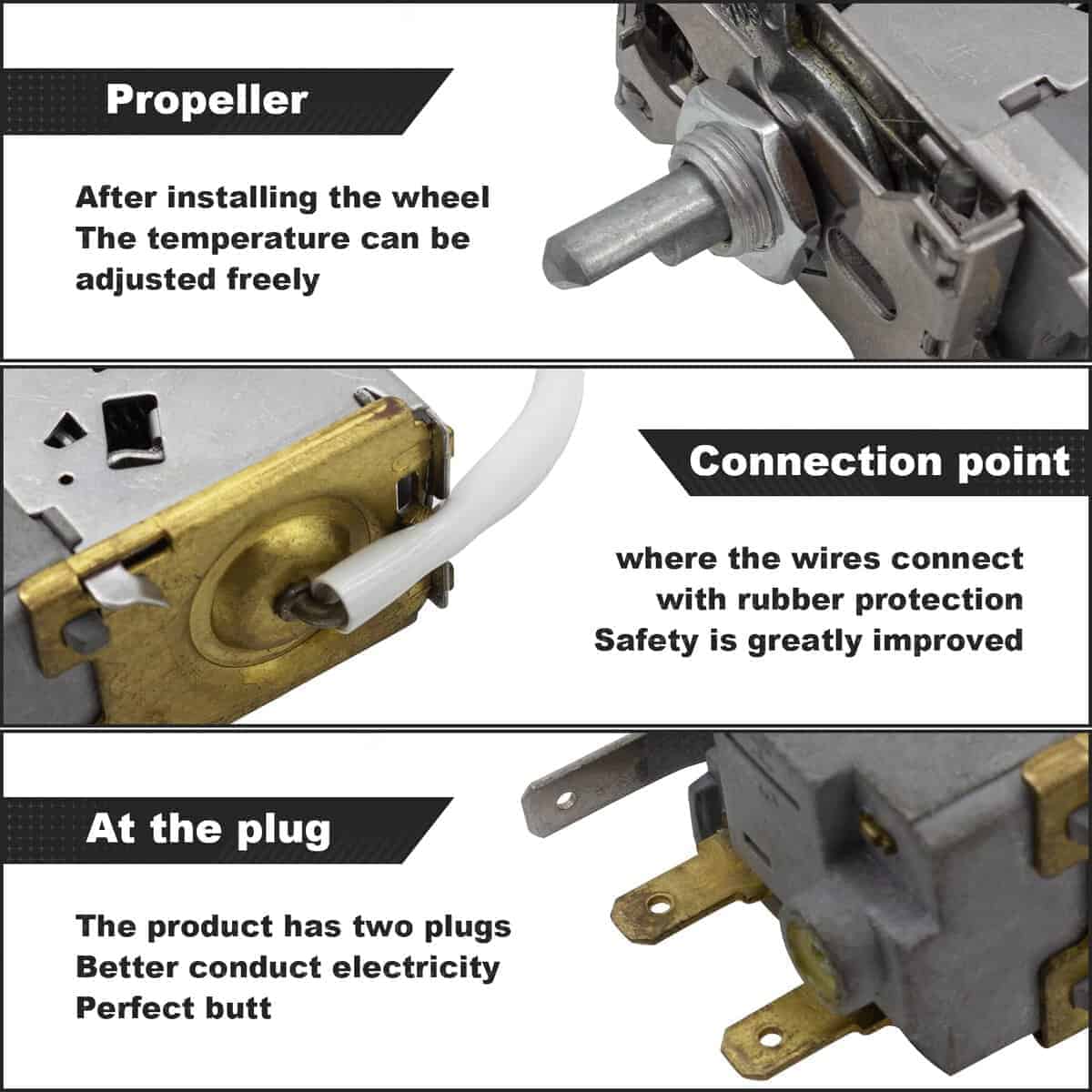 Propeller

After installing the wheel
The temperature can be adjusted freely

Connection point

where the wires connect
with rubber protection
Safety is greatly improved

At the plug

The product has two plugs
Better conduct electricity
Perfect butt