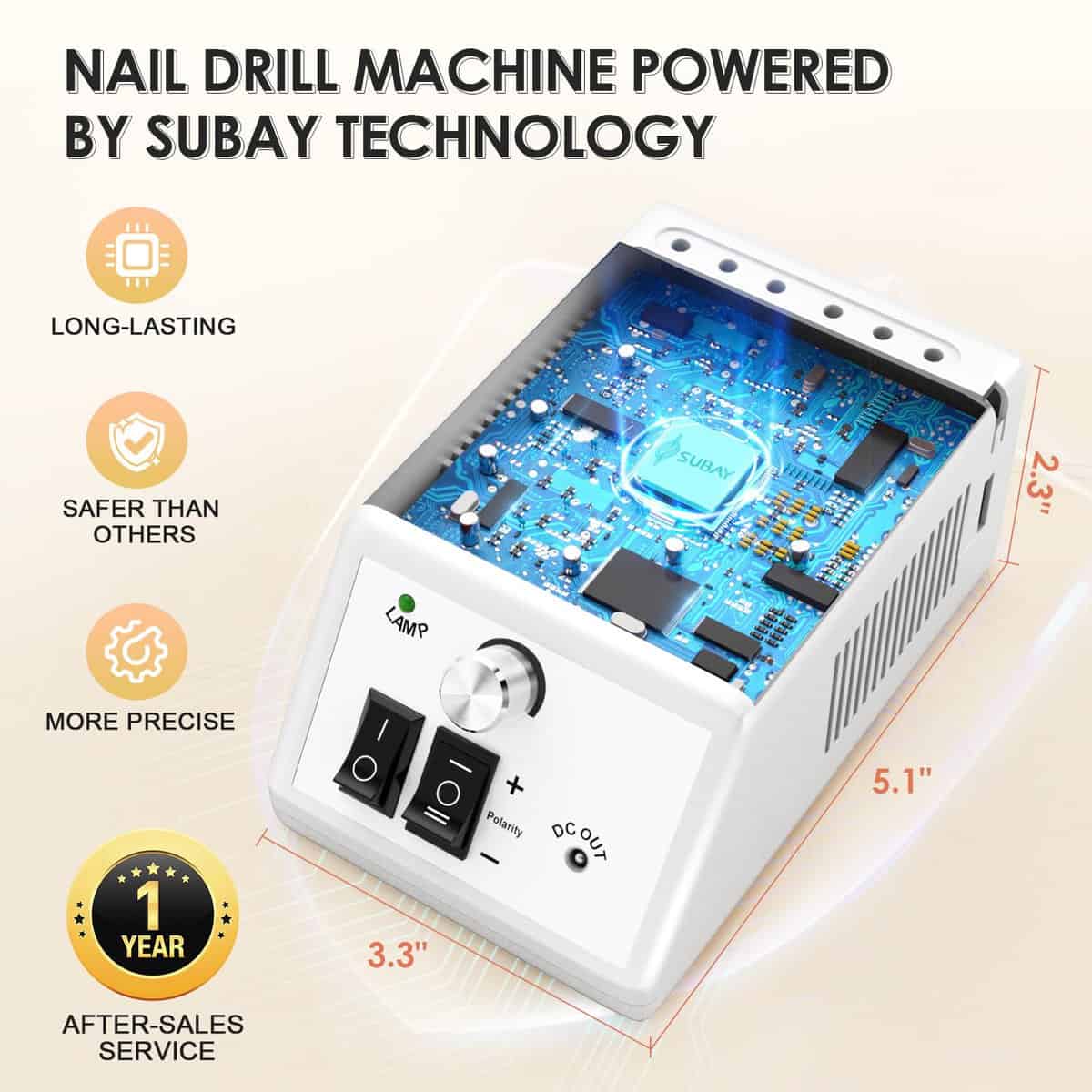 NAIL DRILL MACHINE POWERED BY SUBAY TECHNOLOGY

LONG-LASTING

SAFER THAN OTHERS

MORE PRECISE

1 YEAR

AFTER-SALES SERVICE

SUBAY

LAMP

+

Polarity

−

DC OUT

2.3"

5.1"

3.3"