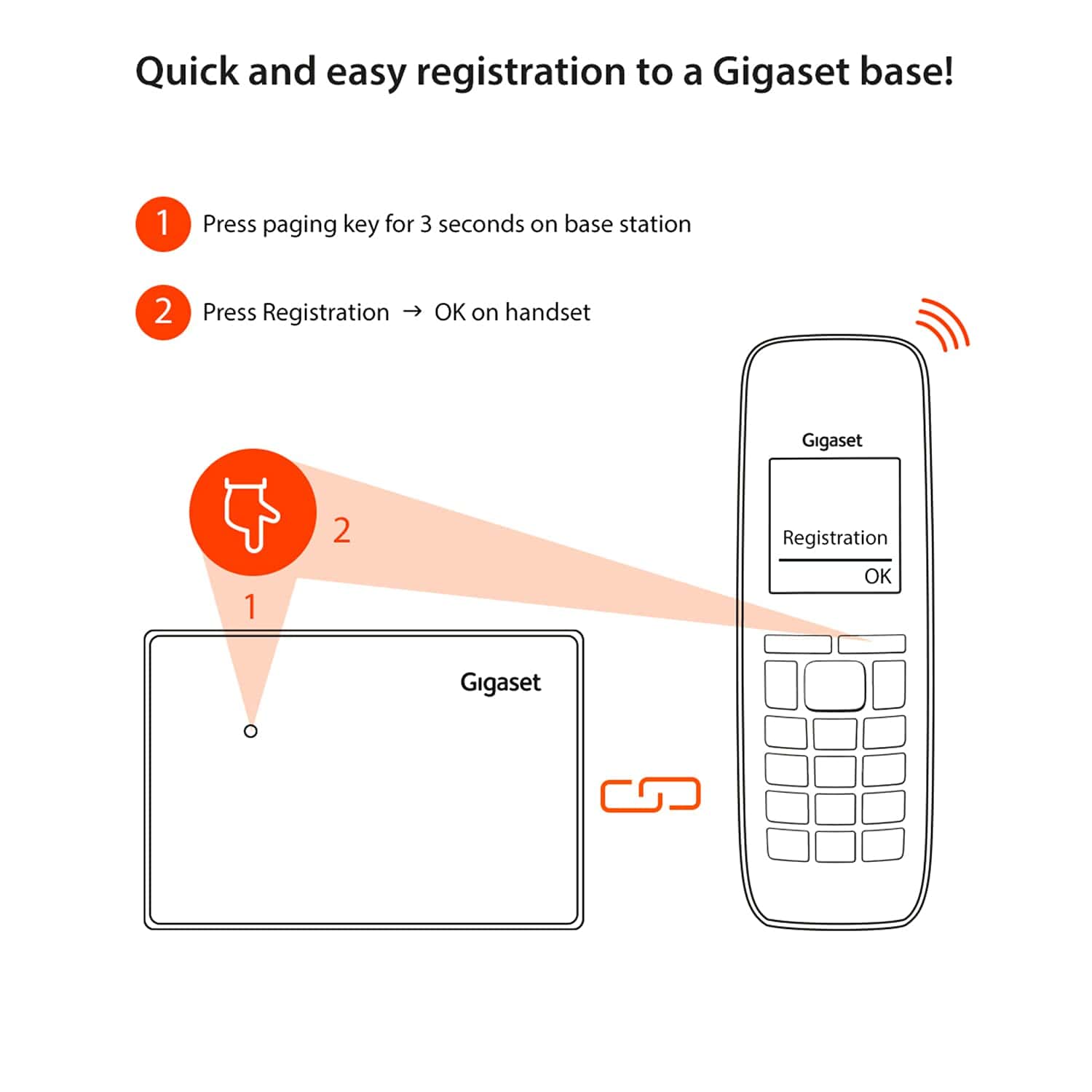 Quick and easy registration to a Gigaset base!

1 Press paging key for 3 seconds on base station

2 Press Registration → OK on handset

Gigaset

Registration

OK

2

1

Gigaset