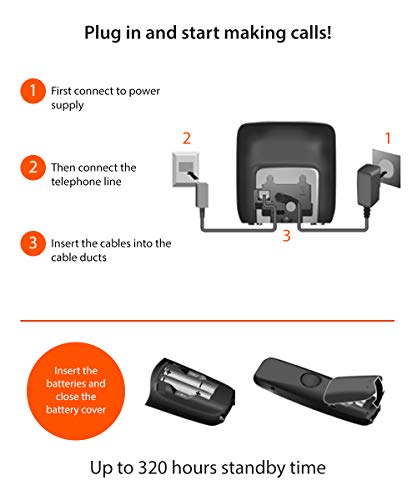 Plug in and start making calls!

1 First connect to power supply

2 Then connect the telephone line

3 Insert the cables into the cable ducts

2

1

3

Insert the batteries and close the battery cover

Up to 320 hours standby time