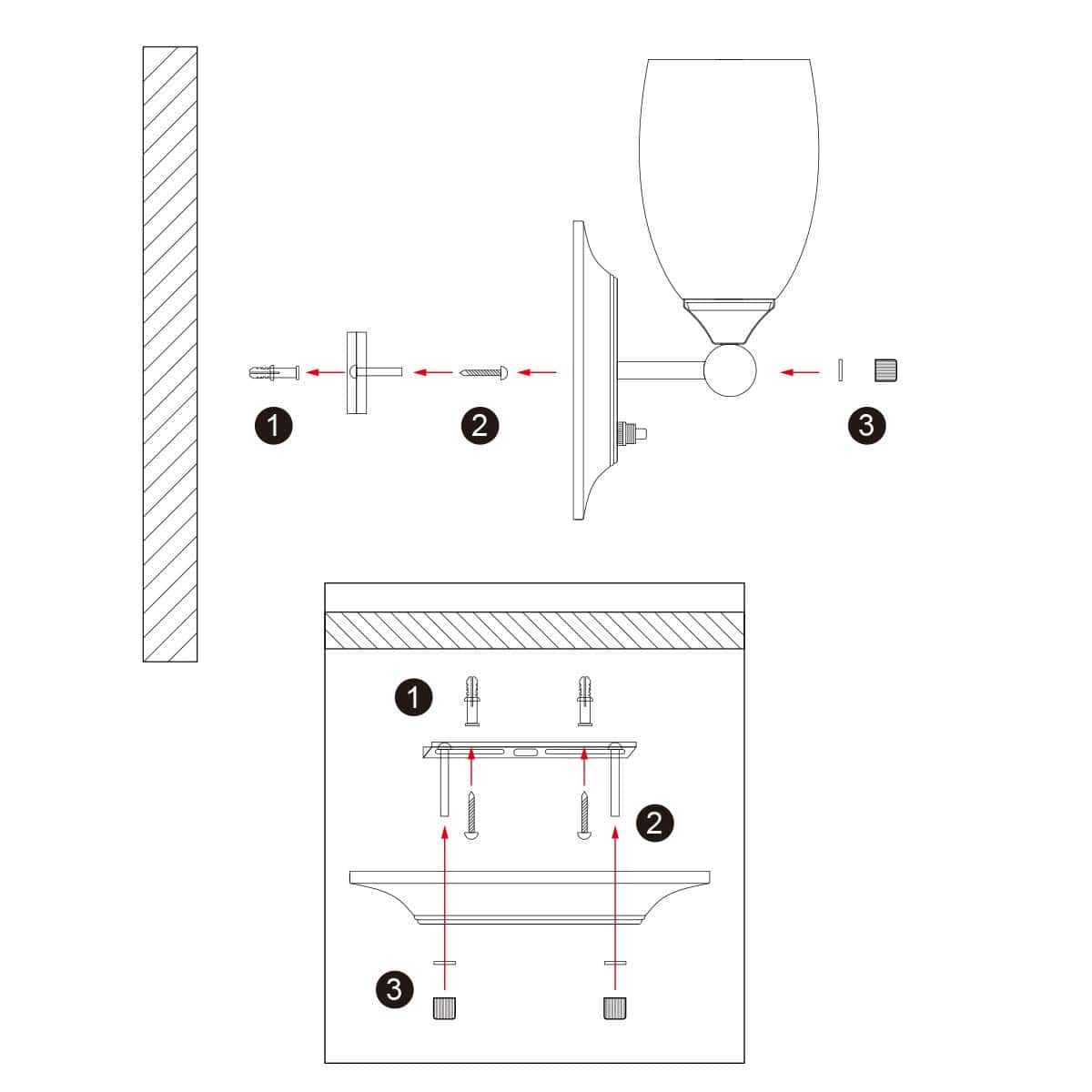 1
2
3
1
2
3