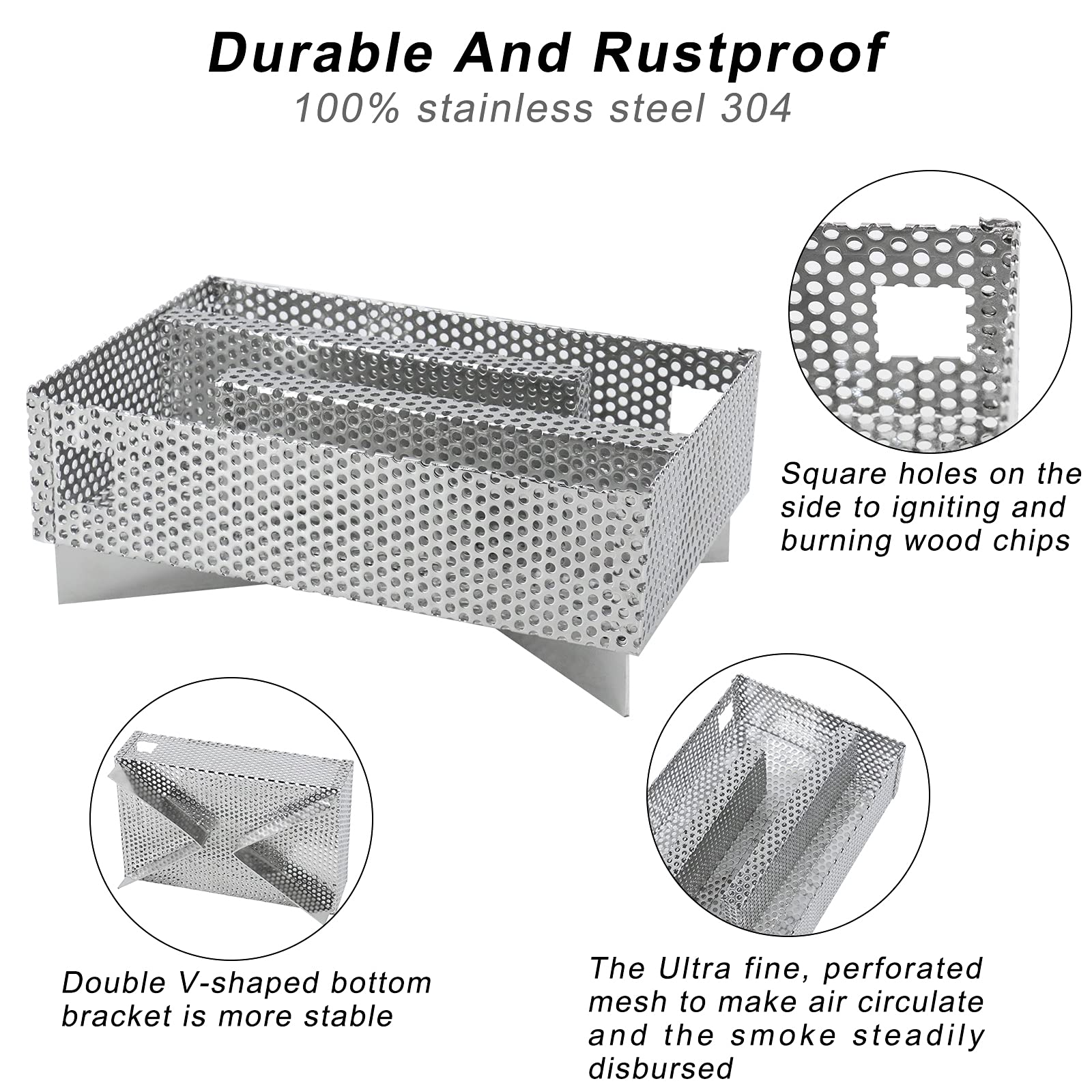 Durable And Rustproof
100% stainless steel 304

Square holes on the side to igniting and burning wood chips

Double V-shaped bottom bracket is more stable

The Ultra fine, perforated mesh to make air circulate and the smoke steadily disbursed