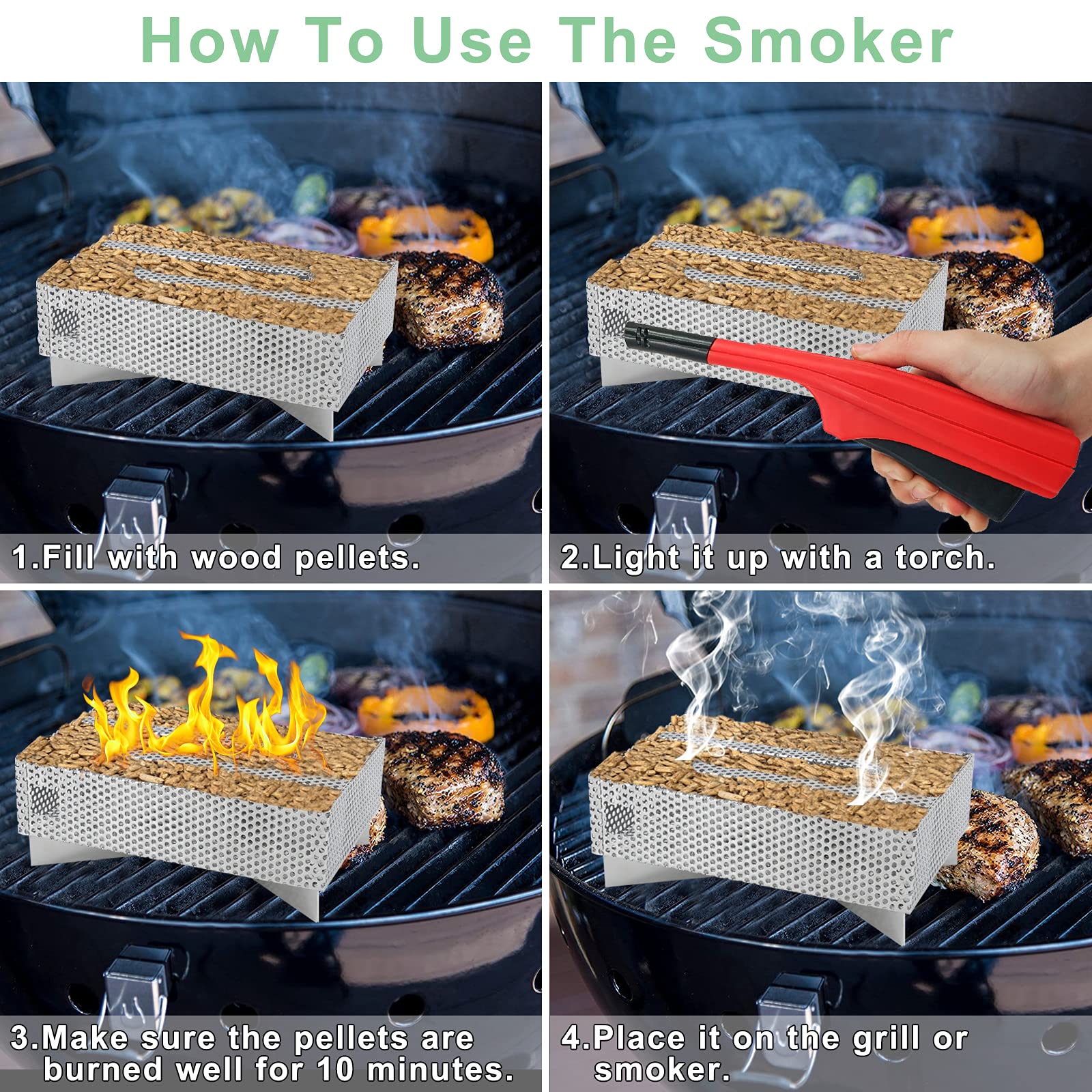 How To Use The Smoker

1.Fill with wood pellets.

2.Light it up with a torch.

3.Make sure the pellets are burned well for 10 minutes.

4.Place it on the grill or smoker.