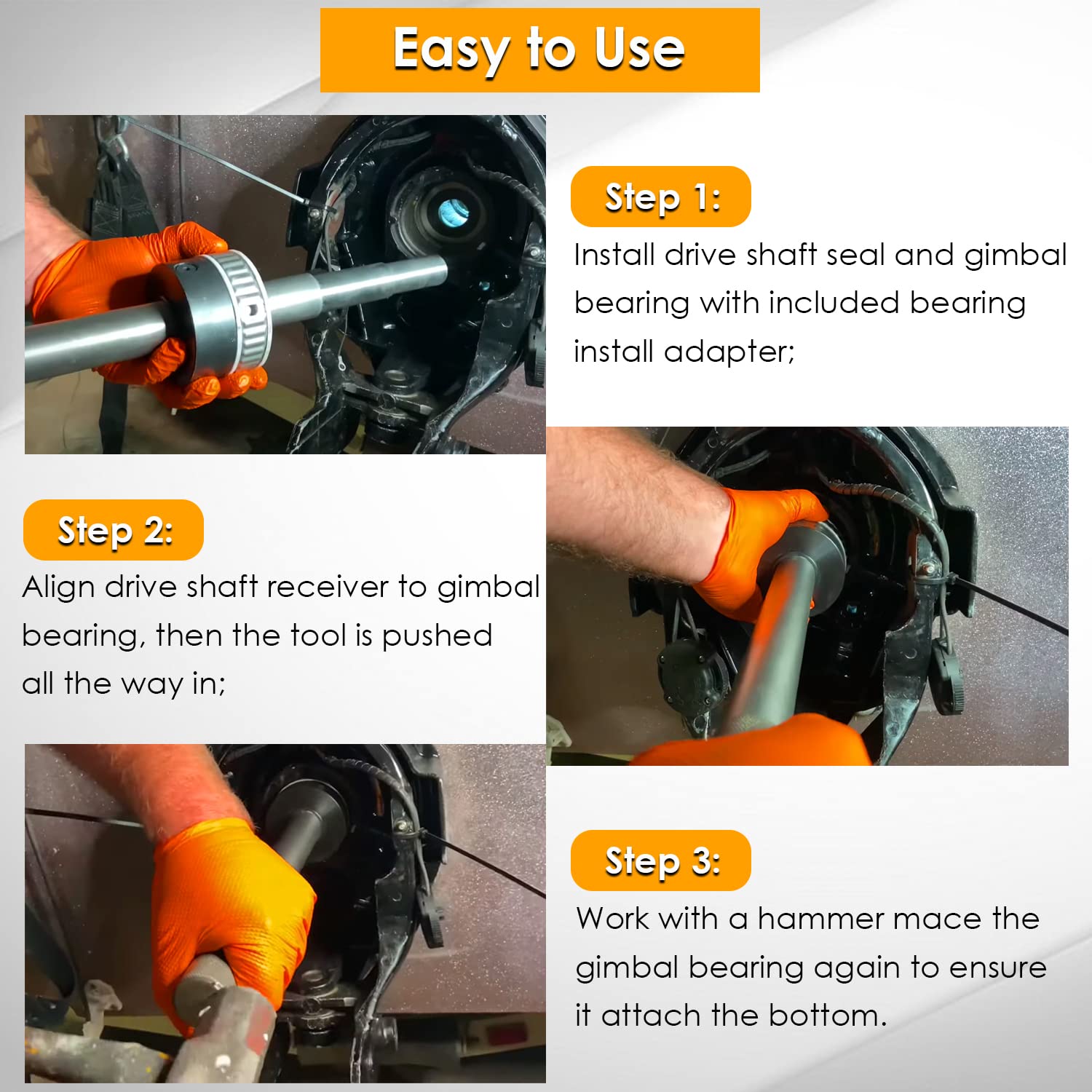 Easy to Use

Step 1:

Install drive shaft seal and gimbal bearing with included bearing install adapter;

Step 2:

Align drive shaft receiver to gimbal bearing, then the tool is pushed all the way in;

Step 3:

Work with a hammer mace the gimbal bearing again to ensure it attach the bottom.