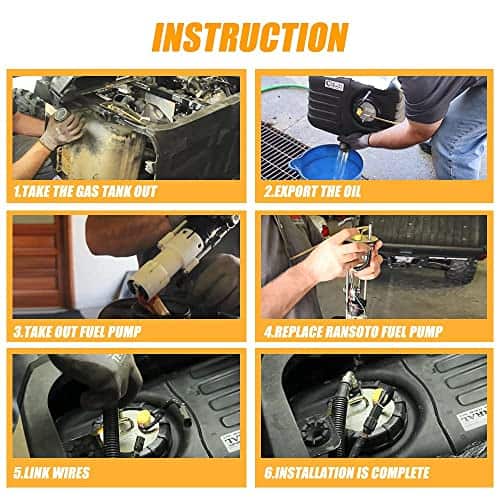 INSTRUCTION

1.TAKE THE GAS TANK OUT

2.EXPORT THE OIL

3.TAKE OUT FUEL PUMP

4.REPLACE RANSOTO FUEL PUMP

5.LINK WIRES

6.INSTALLATION IS COMPLETE