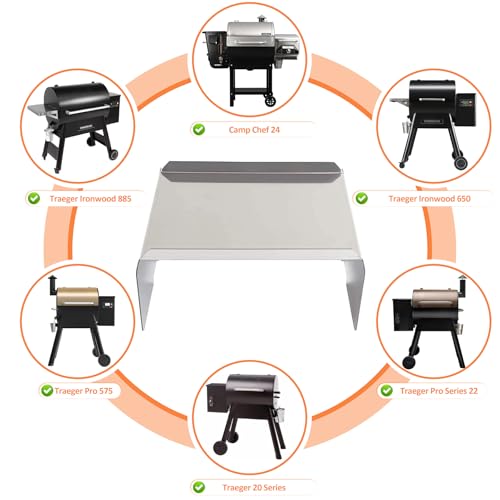 Camp Chef 24

Traeger Ironwood 885

Traeger Ironwood 650

Traeger Pro 575

Traeger Pro Series 22

Traeger 20 Series