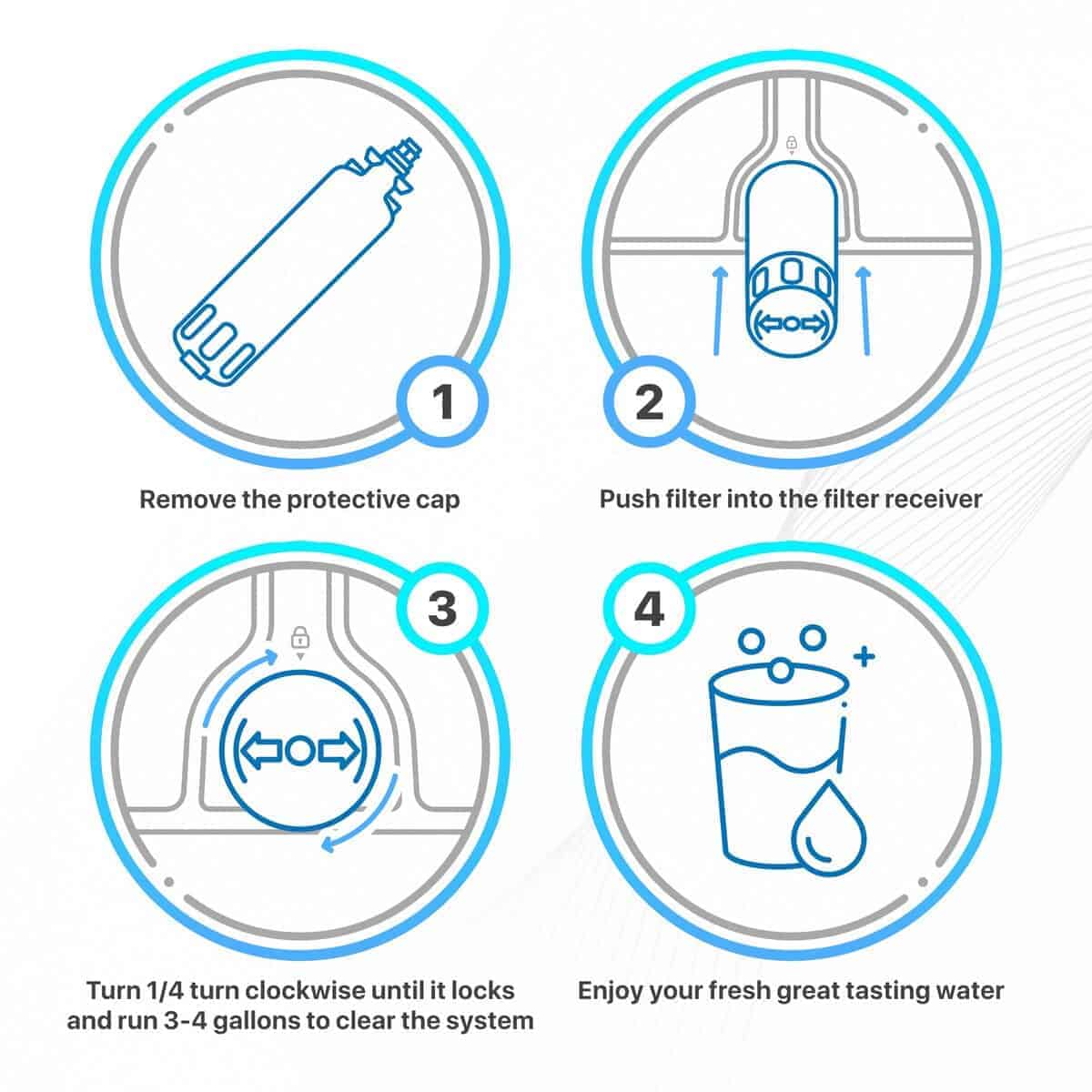 1

Remove the protective cap

2

Push filter into the filter receiver

3

Turn 1/4 turn clockwise until it locks and run 3-4 gallons to clear the system

4

Enjoy your fresh great tasting water