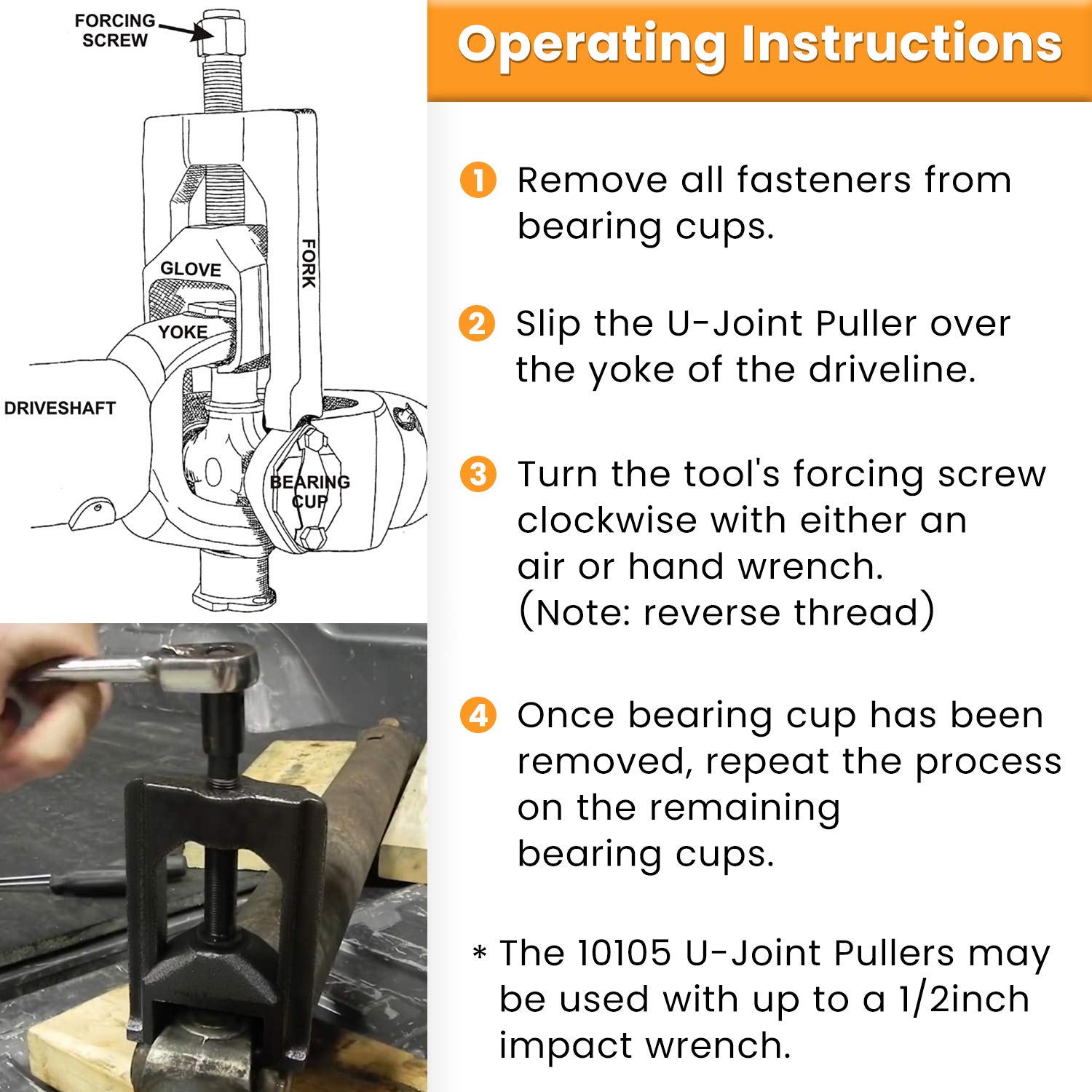 FORCING SCREW

GLOVE

FORK

YOKE

DRIVESHAFT

BEARING CUP

Operating Instructions

1 Remove all fasteners from bearing cups.

2 Slip the U-Joint Puller over the yoke of the driveline.

3 Turn the tool's forcing screw clockwise with either an air or hand wrench. (Note: reverse thread)

4 Once bearing cup has been removed, repeat the process on the remaining bearing cups.

* The 10105 U-Joint Pullers may be used with up to a 1/2inch impact wrench.