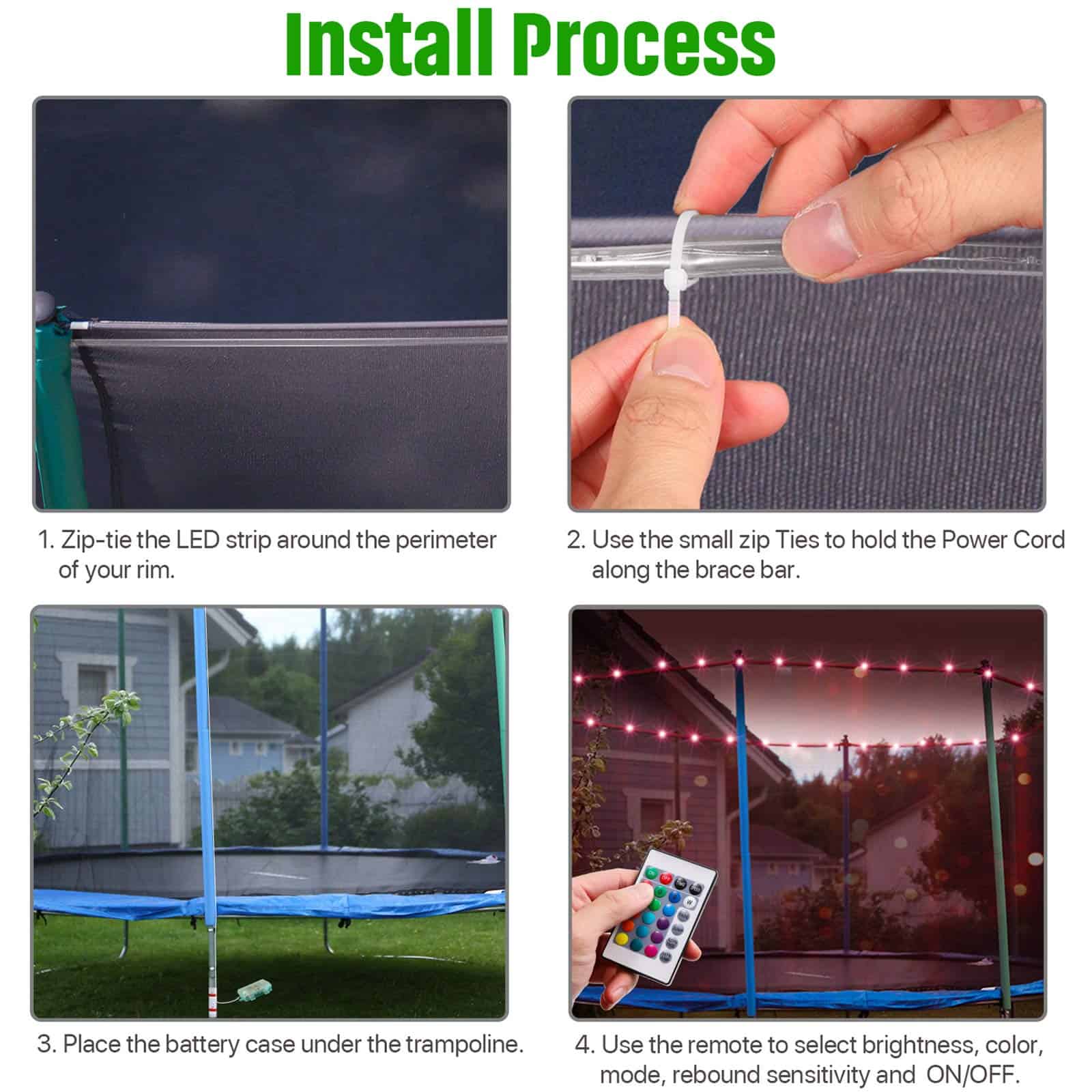 Install Process

1. Zip-tie the LED strip around the perimeter of your rim.

2. Use the small zip Ties to hold the Power Cord along the brace bar.

3. Place the battery case under the trampoline.

4. Use the remote to select brightness, color, mode, rebound sensitivity and ON/OFF.