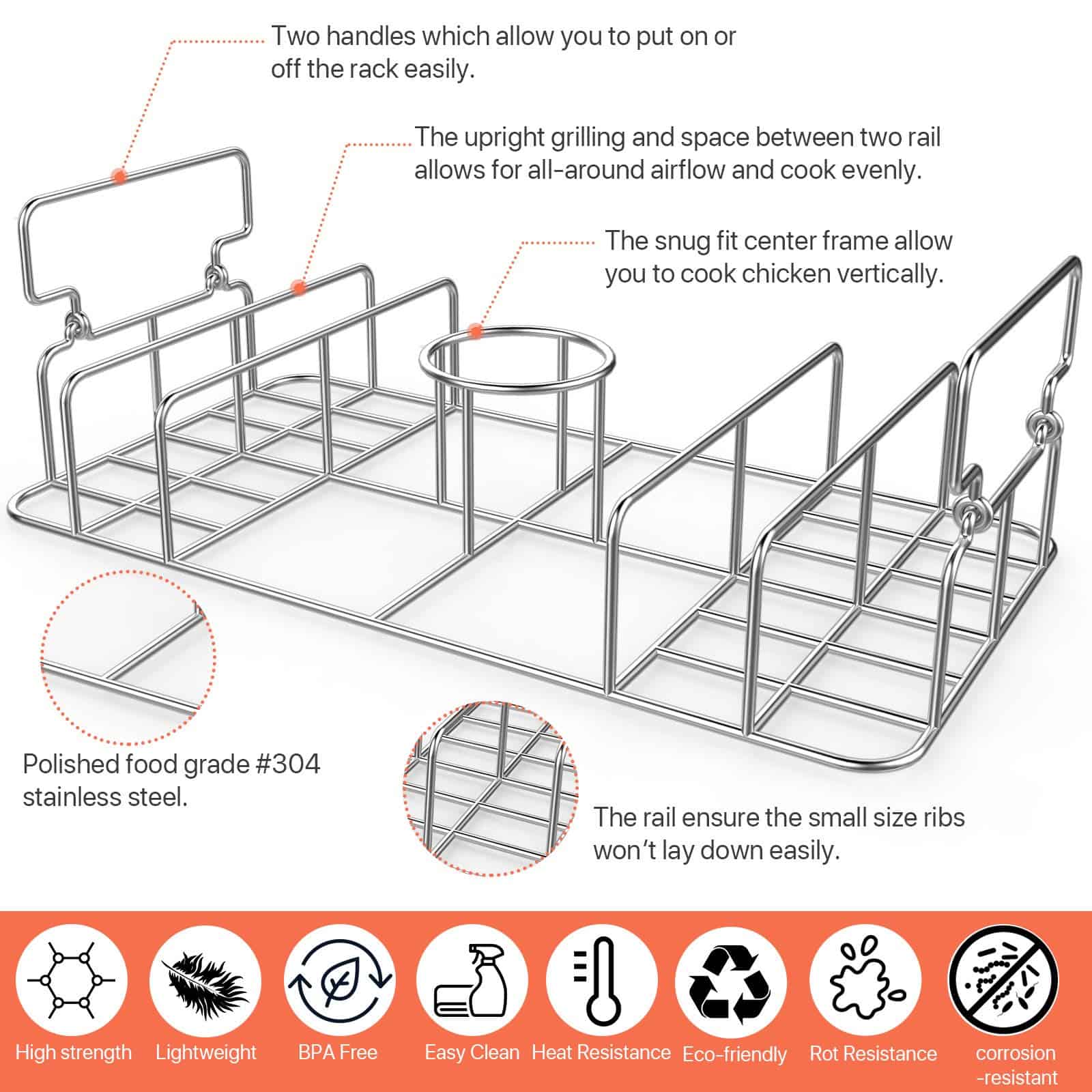 Two handles which allow you to put on or off the rack easily.

The upright grilling and space between two rail allows for all-around airflow and cook evenly.

The snug fit center frame allow you to cook chicken vertically.

Polished food grade #304 stainless steel.

The rail ensure the small size ribs won't lay down easily.

High strength
Lightweight
BPA Free
Easy Clean
Heat Resistance
Eco-friendly
Rot Resistance
corrosion -resistant