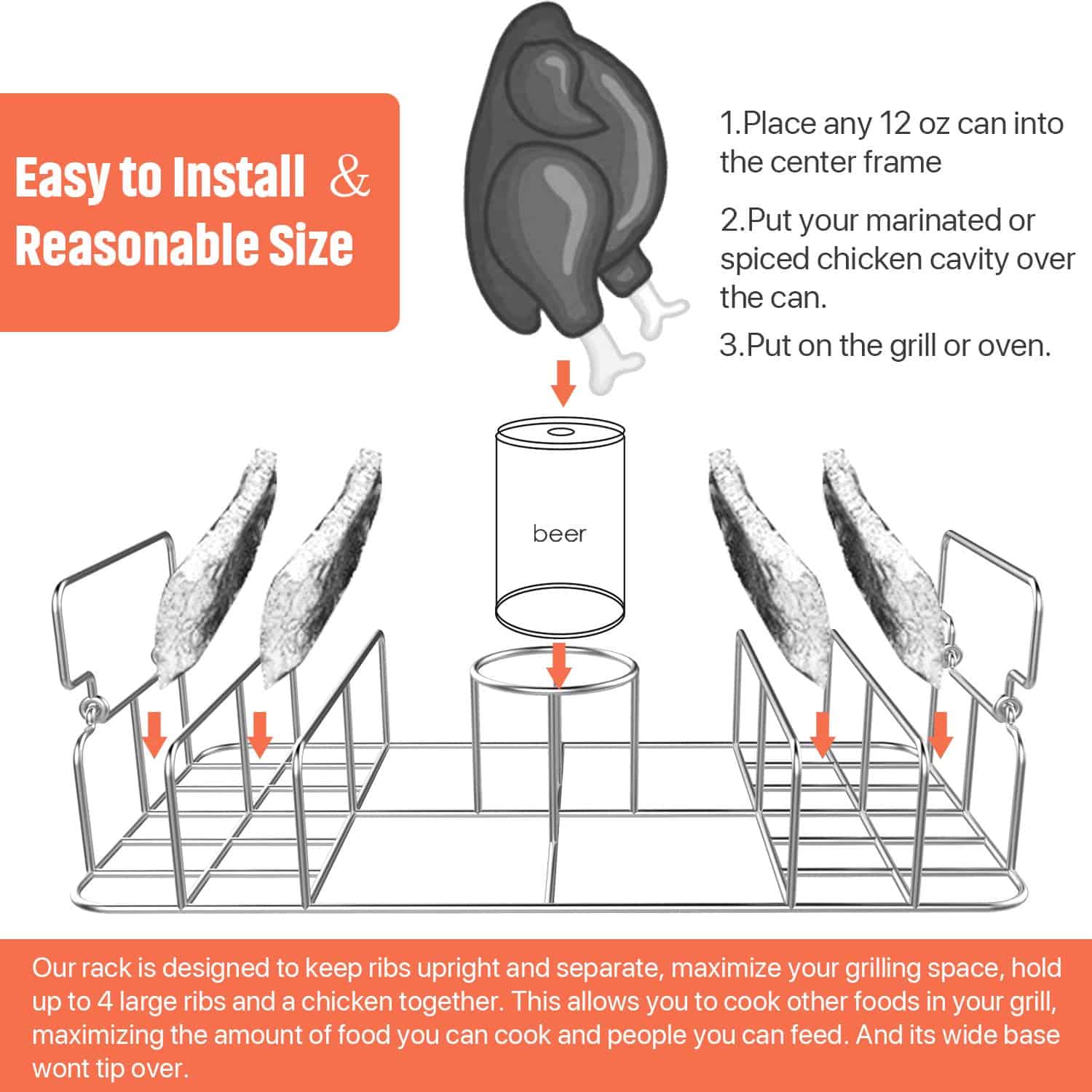 Easy to Install & Reasonable Size

1.Place any 12 oz can into the center frame

2.Put your marinated or spiced chicken cavity over the can.

3.Put on the grill or oven.

beer

Our rack is designed to keep ribs upright and separate, maximize your grilling space, hold up to 4 large ribs and a chicken together. This allows you to cook other foods in your grill, maximizing the amount of food you can cook and people you can feed. And its wide base wont tip over.