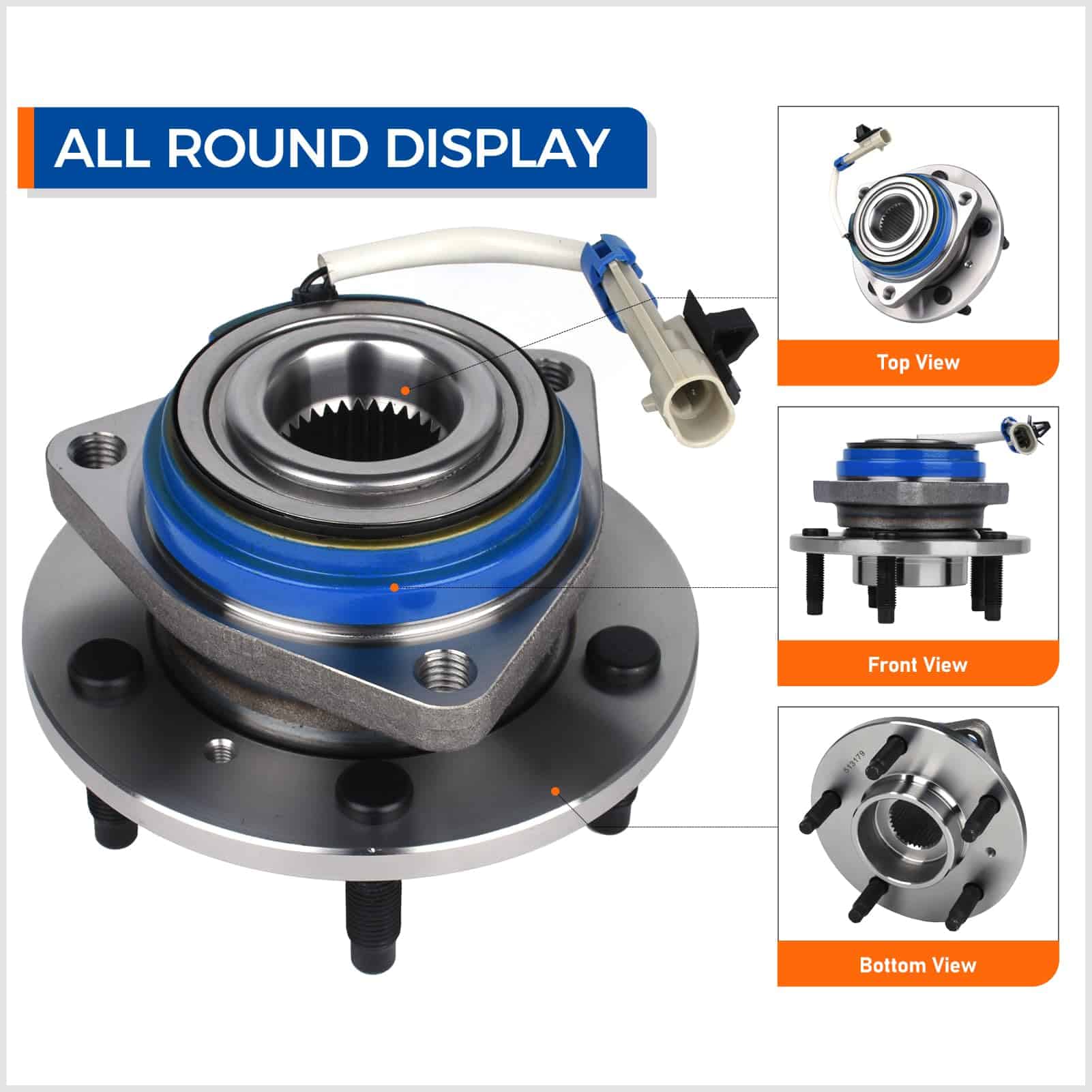 ALL ROUND DISPLAY

Top View

Front View

513179

Bottom View