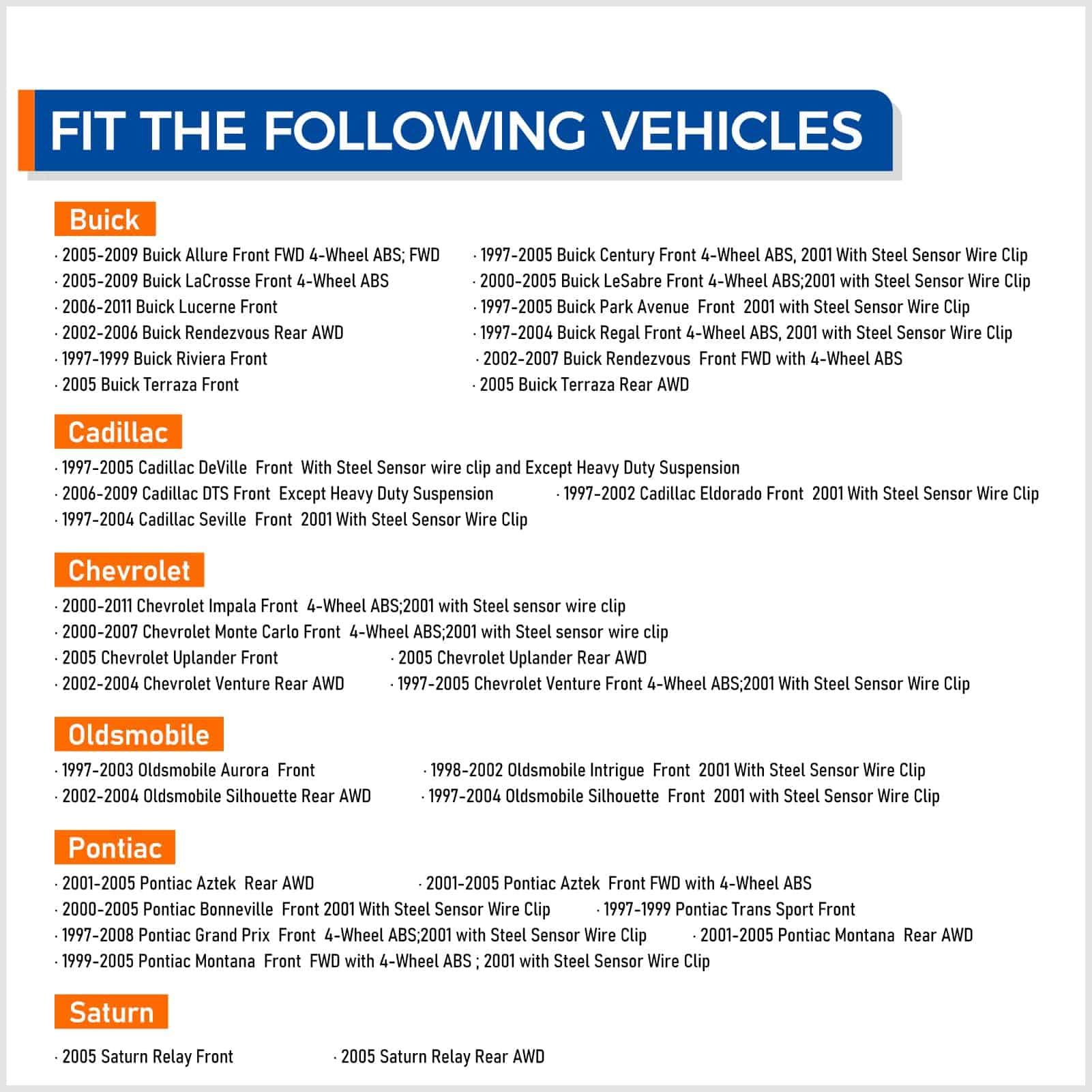 FIT THE FOLLOWING VEHICLES

Buick

· 2005-2009 Buick Allure Front FWD 4-Wheel ABS; FWD
· 2005-2009 Buick LaCrosse Front 4-Wheel ABS
· 2006-2011 Buick Lucerne Front
· 2002-2006 Buick Rendezvous Rear AWD
· 1997-1999 Buick Riviera Front
· 2005 Buick Terraza Front

· 1997-2005 Buick Century Front 4-Wheel ABS, 2001 With Steel Sensor Wire Clip
· 2000-2005 Buick LeSabre Front 4-Wheel ABS;2001 with Steel Sensor Wire Clip
· 1997-2005 Buick Park Avenue Front 2001 with Steel Sensor Wire Clip
· 1997-2004 Buick Regal Front 4-Wheel ABS, 2001 with Steel Sensor Wire Clip
· 2002-2007 Buick Rendezvous Front FWD with 4-Wheel ABS
· 2005 Buick Terraza Rear AWD

Cadillac

· 1997-2005 Cadillac DeVille Front With Steel Sensor wire clip and Except Heavy Duty Suspension
· 2006-2009 Cadillac DTS Front Except Heavy Duty Suspension
· 1997-2002 Cadillac Eldorado Front 2001 With Steel Sensor Wire Clip
· 1997-2004 Cadillac Seville Front 2001 With Steel Sensor Wire Clip

Chevrolet

· 2000-2011 Chevrolet Impala Front 4-Wheel ABS;2001 with Steel sensor wire clip
· 2000-2007 Chevrolet Monte Carlo Front 4-Wheel ABS;2001 with Steel sensor wire clip
· 2005 Chevrolet Uplander Front
· 2005 Chevrolet Uplander Rear AWD
· 2002-2004 Chevrolet Venture Rear AWD
· 1997-2005 Chevrolet Venture Front 4-Wheel ABS;2001 With Steel Sensor Wire Clip

Oldsmobile

· 1997-2003 Oldsmobile Aurora Front
· 1998-2002 Oldsmobile Intrigue Front 2001 With Steel Sensor Wire Clip
· 2002-2004 Oldsmobile Silhouette Rear AWD
· 1997-2004 Oldsmobile Silhouette Front 2001 with Steel Sensor Wire Clip

Pontiac

· 2001-2005 Pontiac Aztek Rear AWD
· 2001-2005 Pontiac Aztek Front FWD with 4-Wheel ABS
· 2000-2005 Pontiac Bonneville Front 2001 With Steel Sensor Wire Clip
· 1997-1999 Pontiac Trans Sport Front
· 1997-2008 Pontiac Grand Prix Front 4-Wheel ABS;2001 with Steel Sensor Wire Clip
· 2001-2005 Pontiac Montana Rear AWD
· 1999-2005 Pontiac Montana Front FWD with 4-Wheel ABS ; 2001 with Steel Sensor Wire Clip

Saturn

· 2005 Saturn Relay Front
· 2005 Saturn Relay Rear AWD