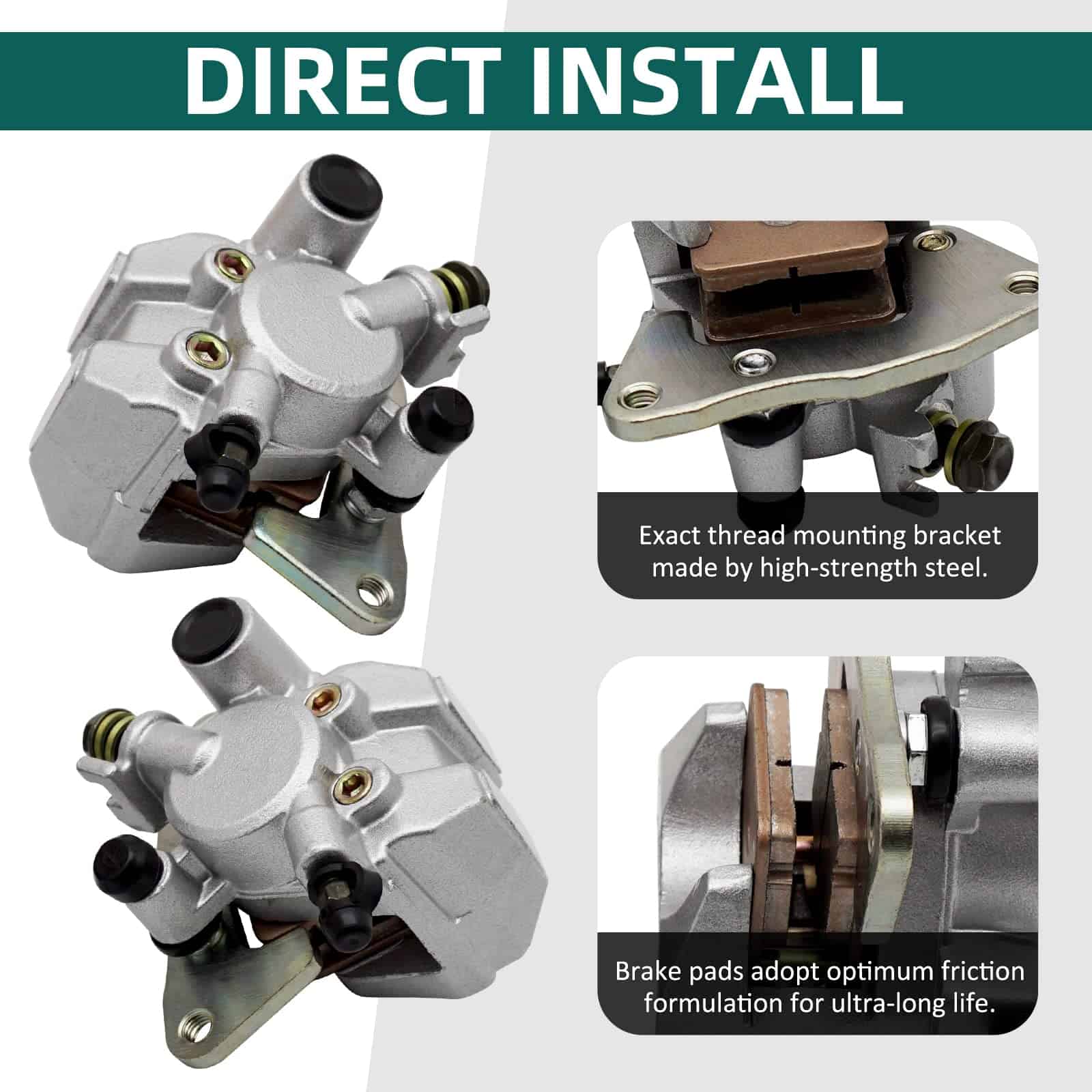 DIRECT INSTALL

Exact thread mounting bracket made by high-strength steel.

Brake pads adopt optimum friction formulation for ultra-long life.