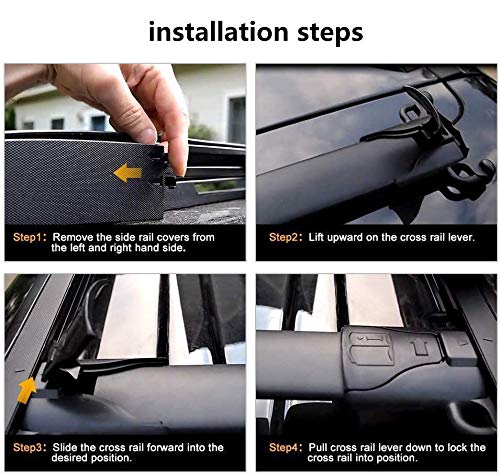 installation steps

Step1: Remove the side rail covers from the left and right hand side.

Step2: Lift upward on the cross rail lever.

Step3: Slide the cross rail forward into the desired position.

Step4: Pull cross rail lever down to lock the cross rail into position.