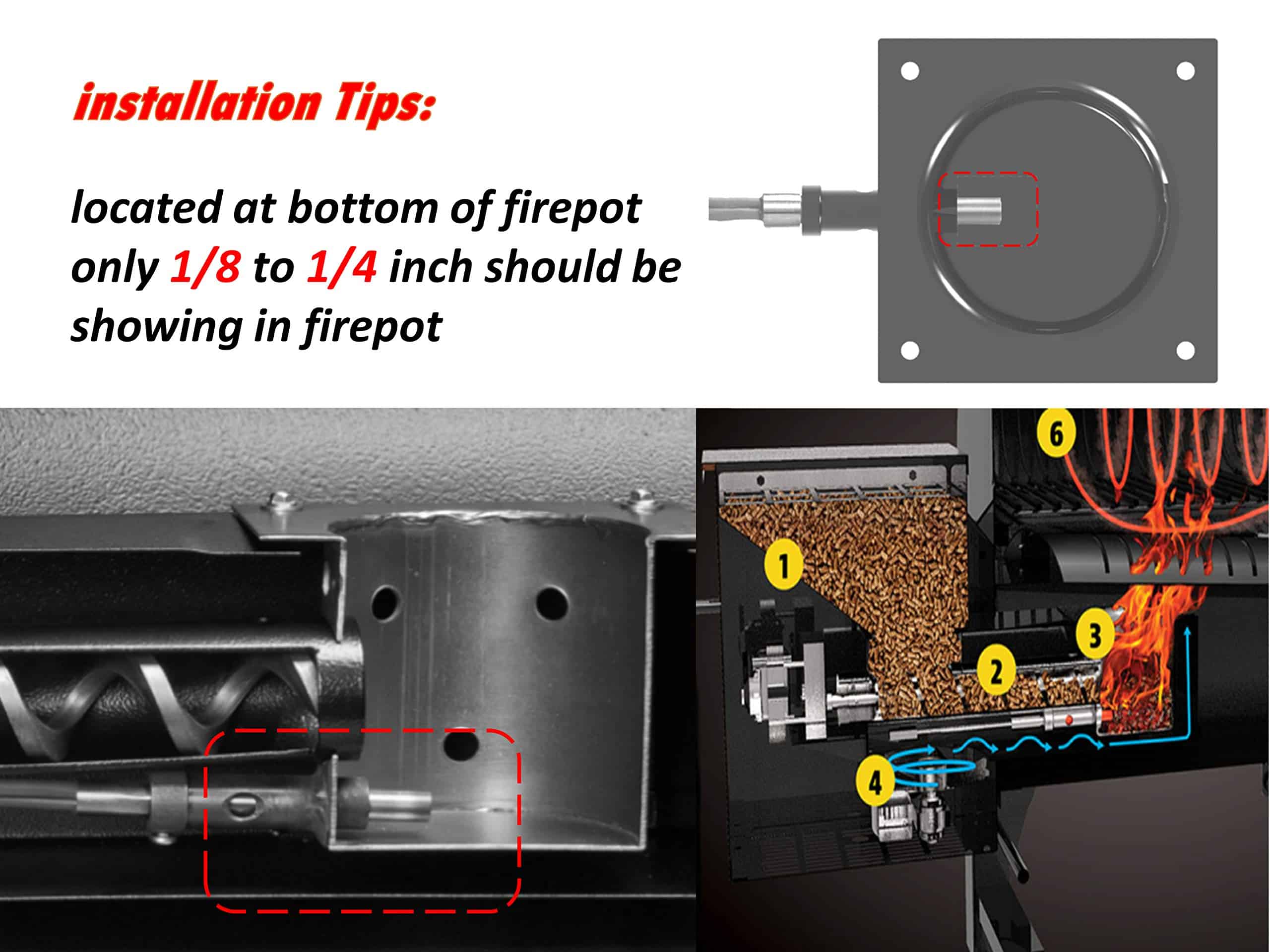 installation Tips:

located at bottom of firepot only 1/8 to 1/4 inch should be showing in firepot

6

1

3

2

4