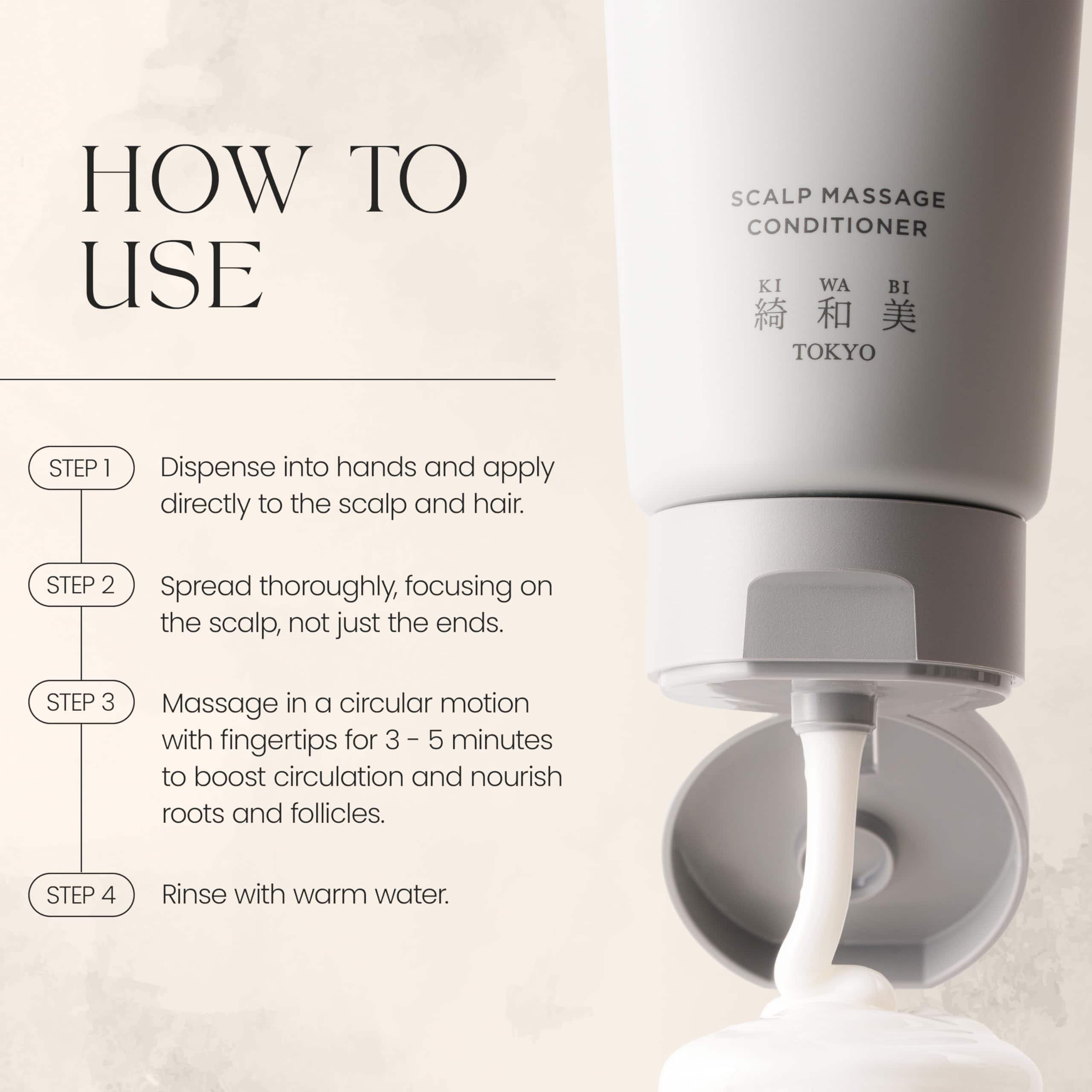 HOW TO USE

STEP 1 Dispense into hands and apply directly to the scalp and hair.

STEP 2 Spread thoroughly, focusing on the scalp, not just the ends.

STEP 3 Massage in a circular motion with fingertips for 3 - 5 minutes to boost circulation and nourish roots and follicles.

STEP 4 Rinse with warm water.

SCALP MASSAGE CONDITIONER

KI WA BI
綺 和 美
TOKYO