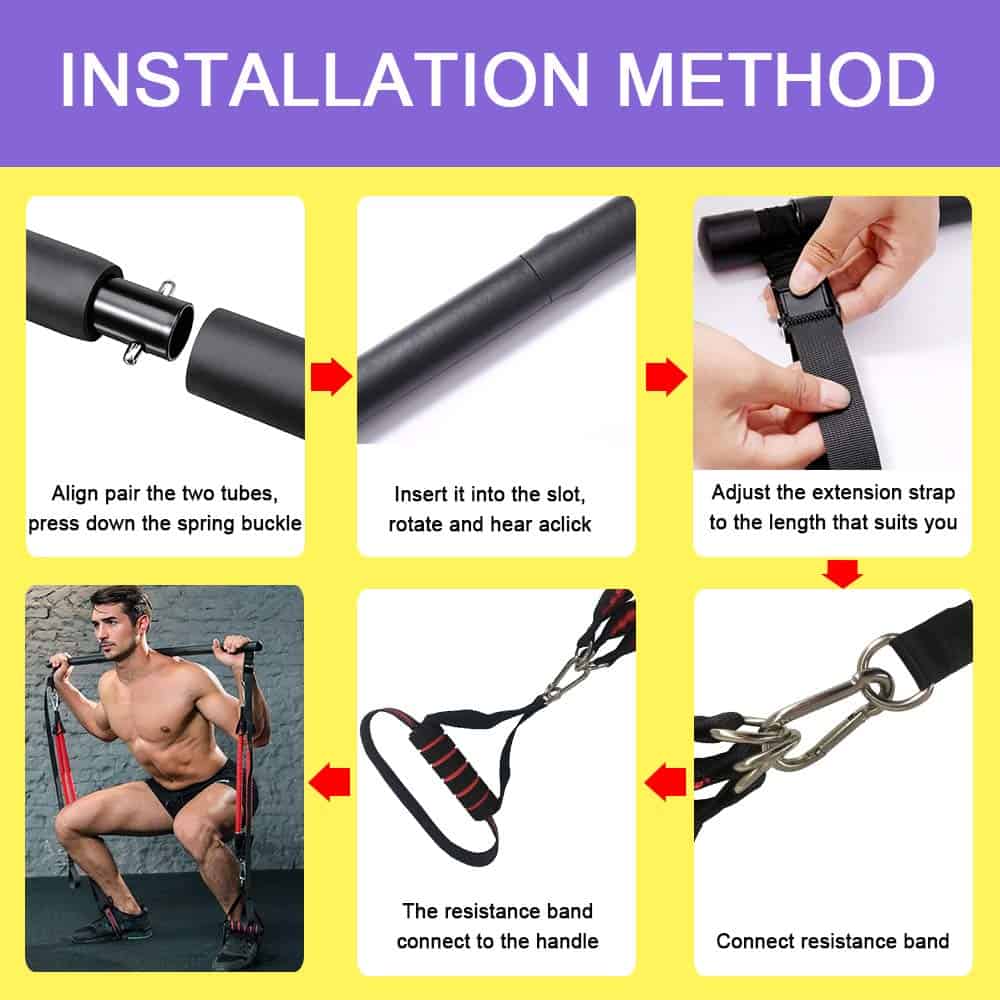 INSTALLATION METHOD

Align pair the two tubes, press down the spring buckle

Insert it into the slot, rotate and hear aclick

Adjust the extension strap to the length that suits you

Connect resistance band

The resistance band connect to the handle