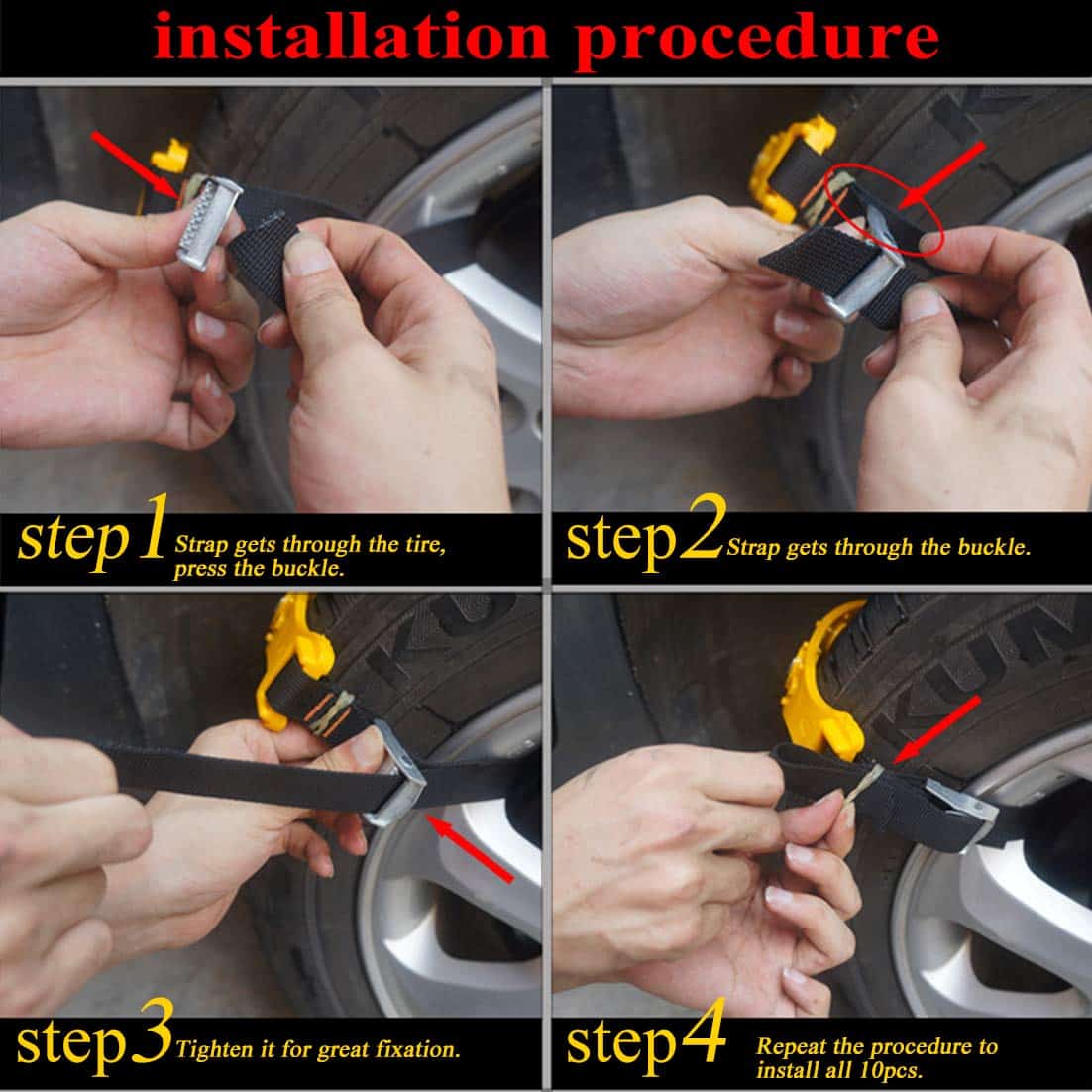 installation procedure

step1 Strap gets through the tire, press the buckle.

step2 Strap gets through the buckle.

step3 Tighten it for great fixation.

step4 Repeat the procedure to install all 10pcs.