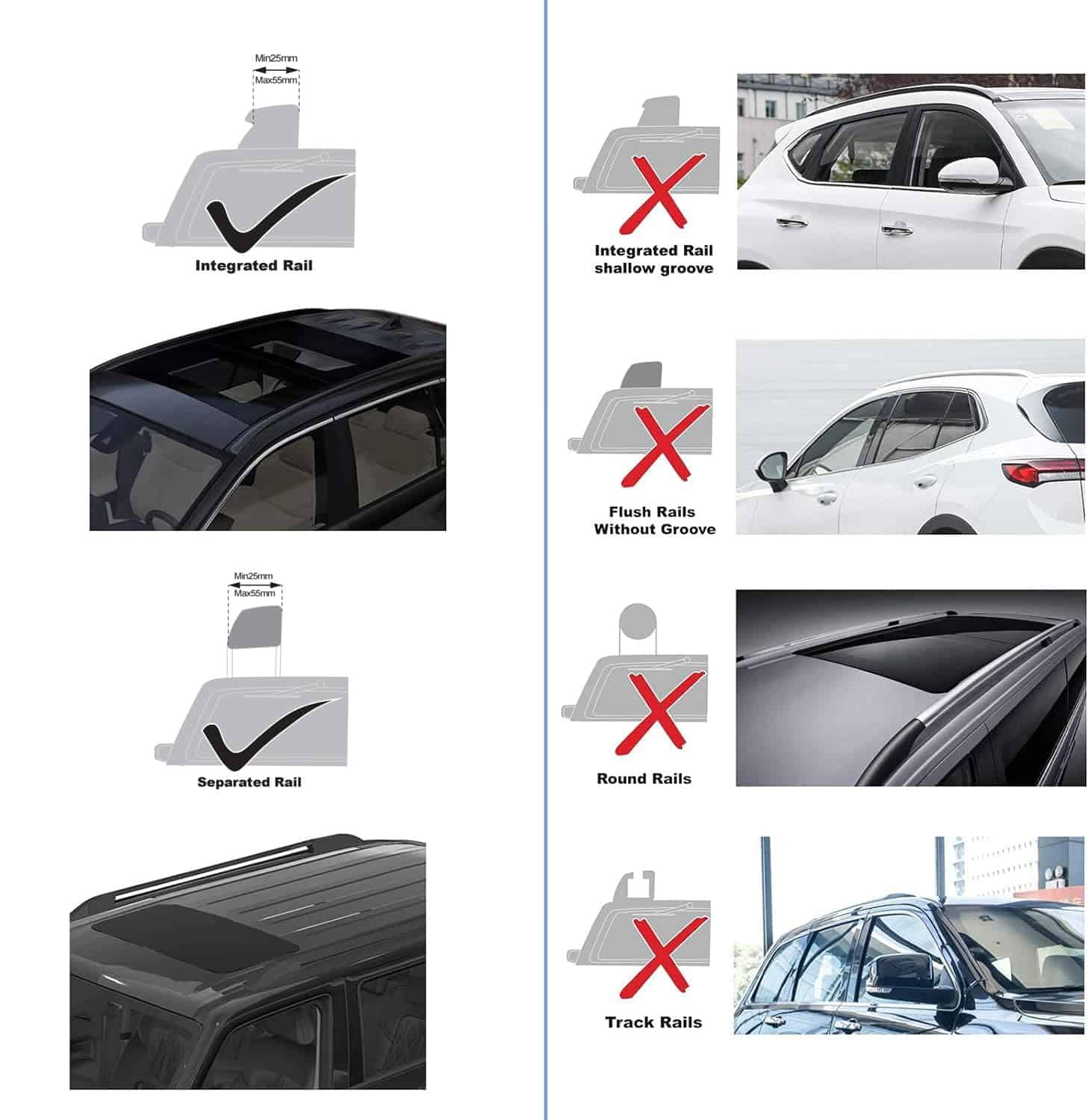 Min25mm
Max55mm

Integrated Rail

Min25mm
Max55mm

Separated Rail

Integrated Rail shallow groove

Flush Rails Without Groove

Round Rails

Track Rails